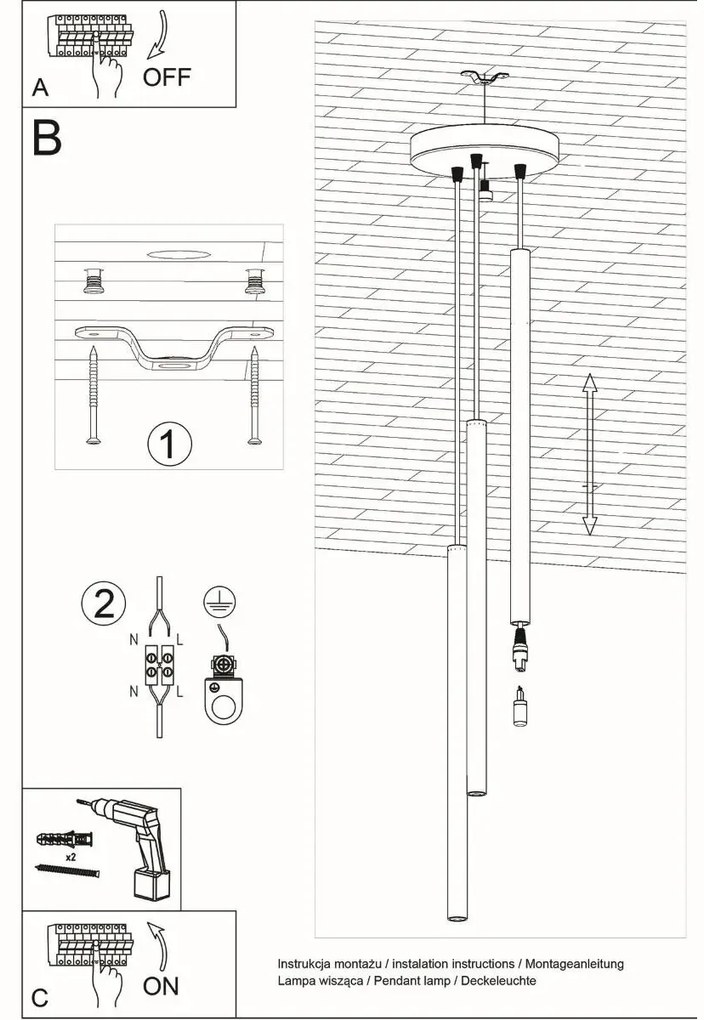 A
OFF
B
1
2
N L
N L
x2
C
ON
Instrukcja montażu / instalation instructions / Montageanleitung
Lampa wisząca / Pendant lamp / Deckeleuchte