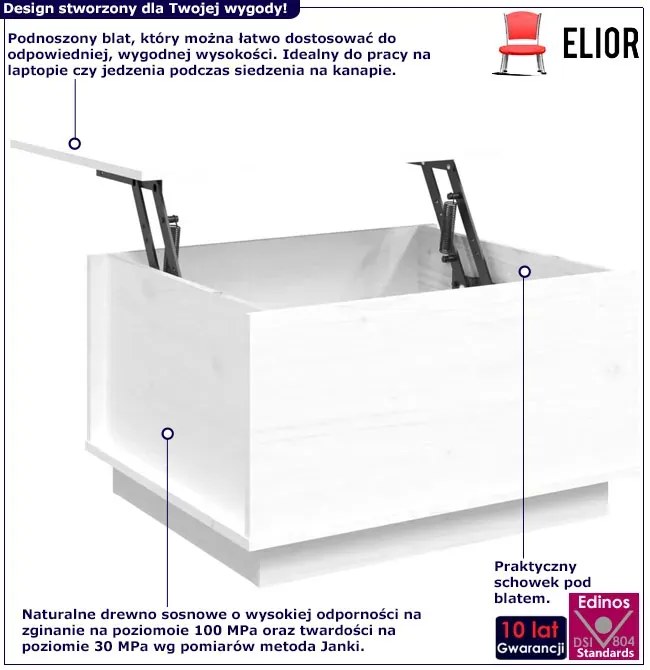 Design stworzony dla Twojej wygody!

ELIOR

Podnoszony blat, który można łatwo dostosować do odpowiedniej, wygodnej wysokości. Idealny do pracy na laptopie czy jedzenia podczas siedzenia na kanapie.

Praktyczny schowek pod blatem.

Naturalne drewno sosnowe o wysokiej odporności na zginanie na poziomoie 100 MPa oraz twardości na poziomie 30 MPa wg pomiarów metoda Janki.

10 lat Gwarancji

Edinos DSI 804 Standards