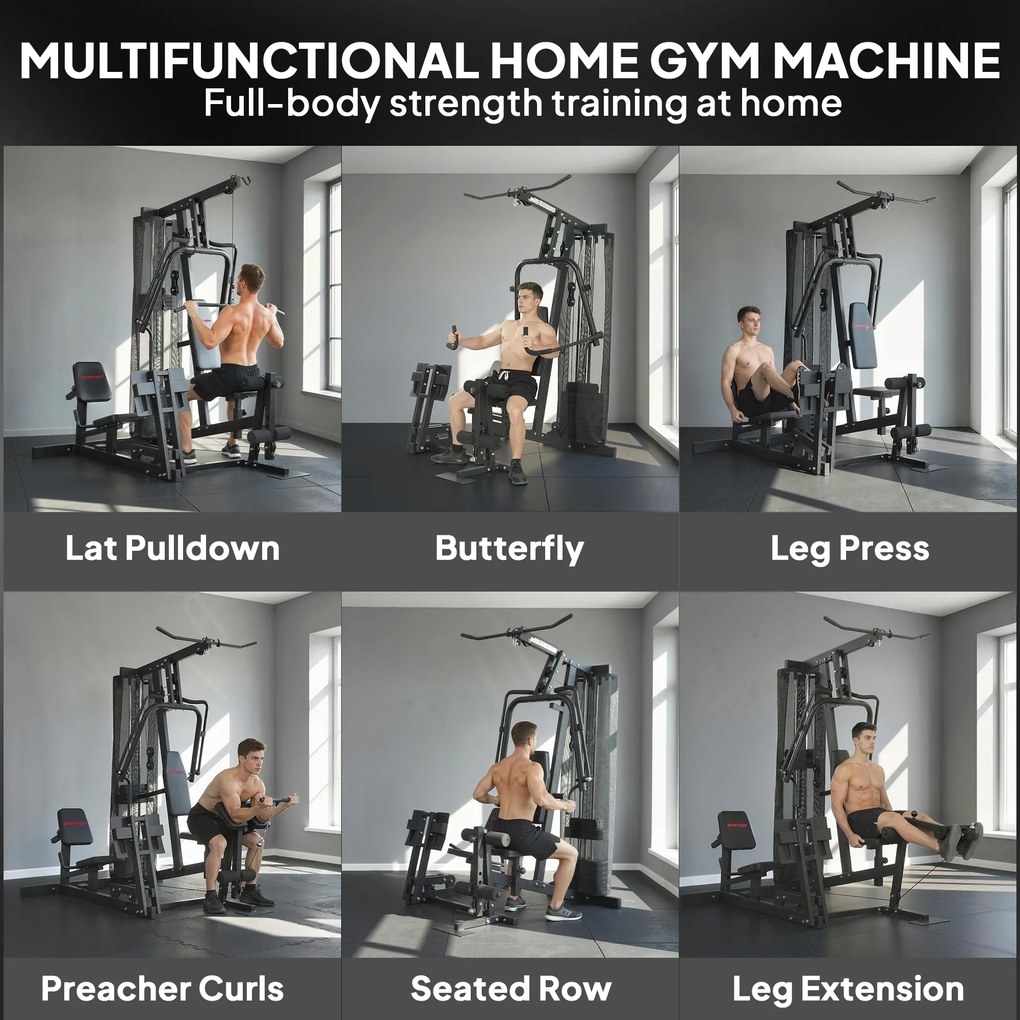 MULTIFUNCTIONAL HOME GYM MACHINE
Full-body strength training at home

Lat Pulldown

Butterfly

Leg Press

Preacher Curls

Seated Row

Leg Extension