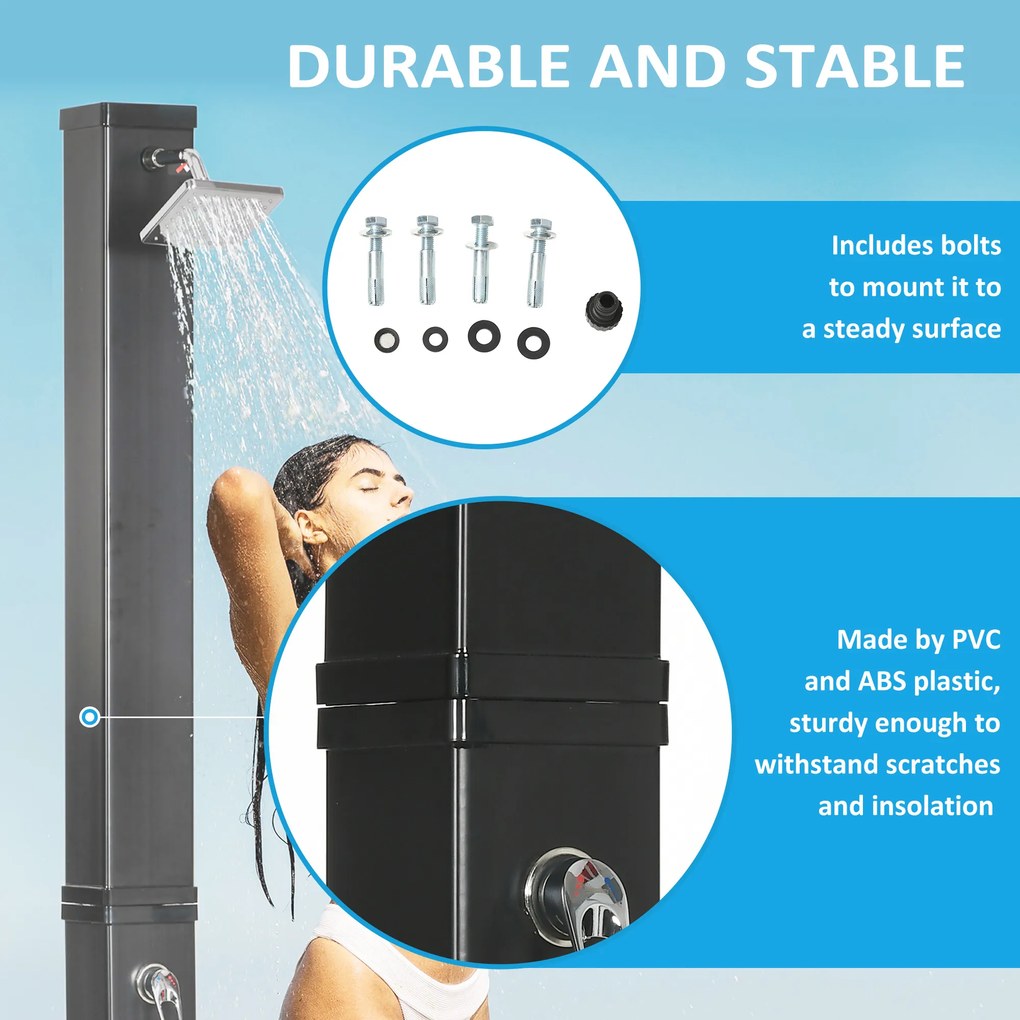 DURABLE AND STABLE

Includes bolts to mount it to a steady surface

Made by PVC and ABS plastic, sturdy enough to withstand scratches and insolation