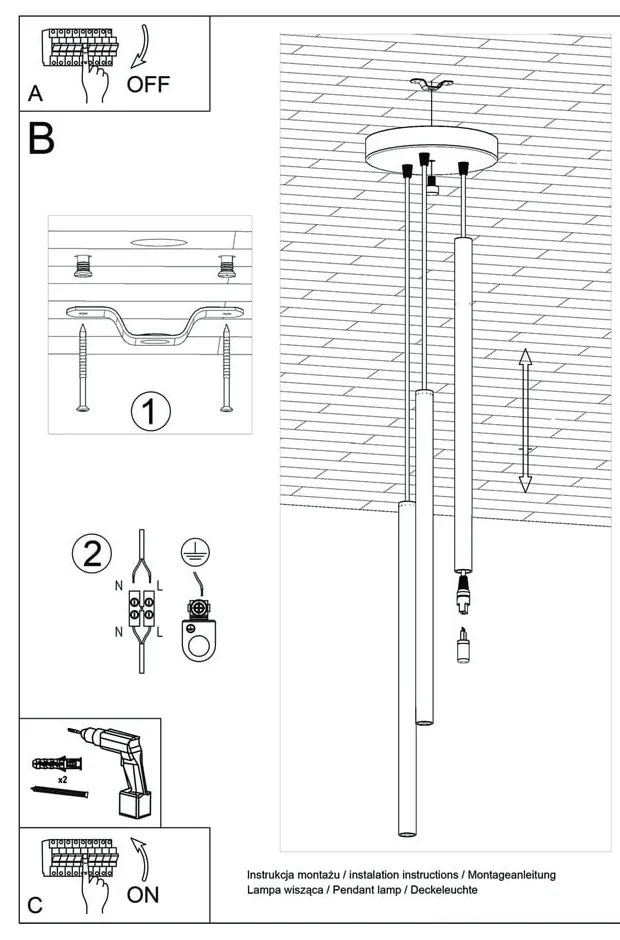 A
OFF

B

1

2
N L
N L

x2

C
ON

Instrukcja montażu / instalation instructions / Montageanleitung
Lampa wisząca / Pendant lamp / Deckeleuchte