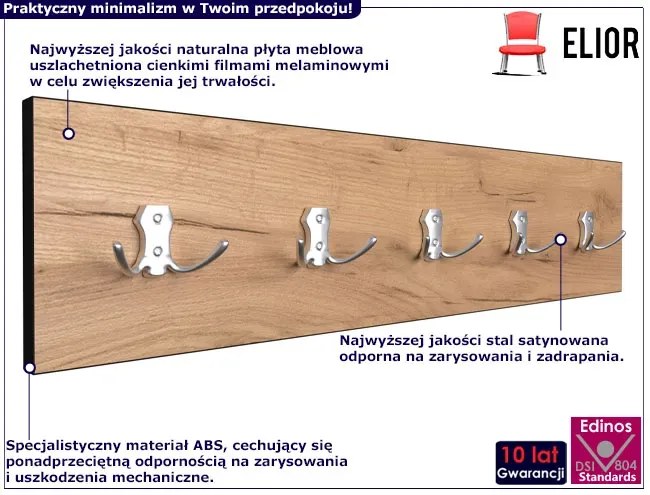 Praktyczny minimalizm w Twoim przedpokoju!

ELIOR

Najwyższej jakości naturalna płyta meblowa uszlachetniona cienkimi filmami melaminowymi w celu zwiększenia jej trwałości.

Najwyższej jakości stal satynowana odporna na zarysowania i zadrapania.

Specjalistyczny materiał ABS, cechujący się ponadprzeciętną odpornością na zarysowania i uszkodzenia mechaniczne.

10 lat Gwarancji

Edinos DSI 804 Standards