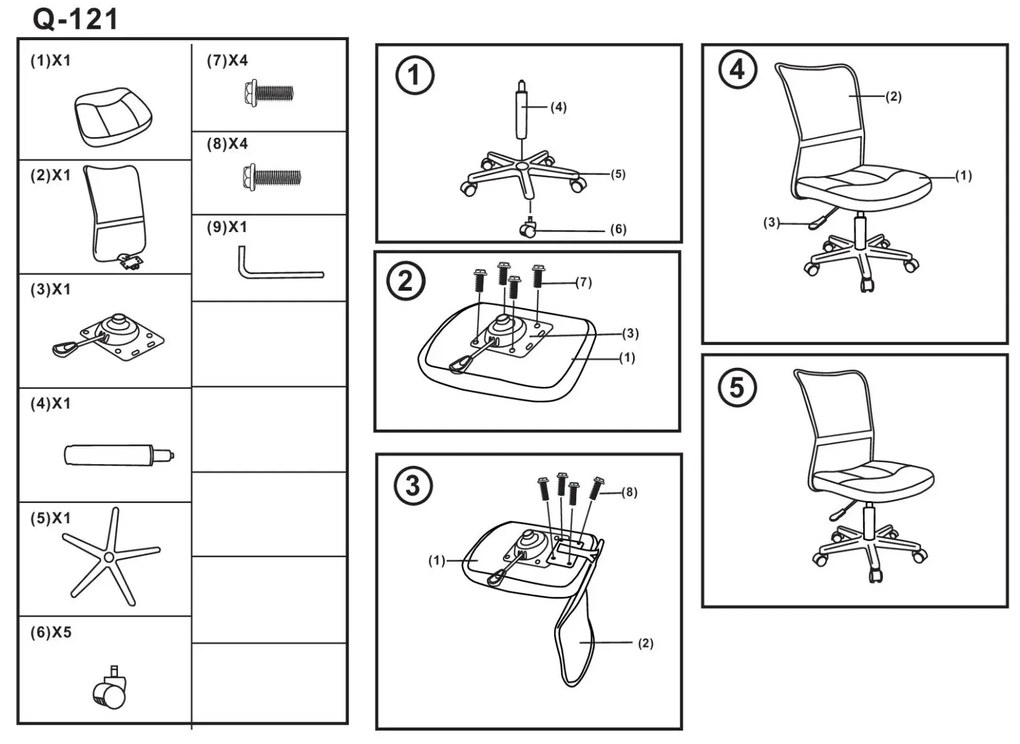 Q-121

(1)X1

(2)X1

(3)X1

(4)X1

(5)X1

(6)X5

(7)X4

(8)X4

(9)X1

1
(4)
(5)
(6)

2
(7)
(3)
(1)

3
(8)
(1)
(2)

4
(2)
(1)
(3)

5