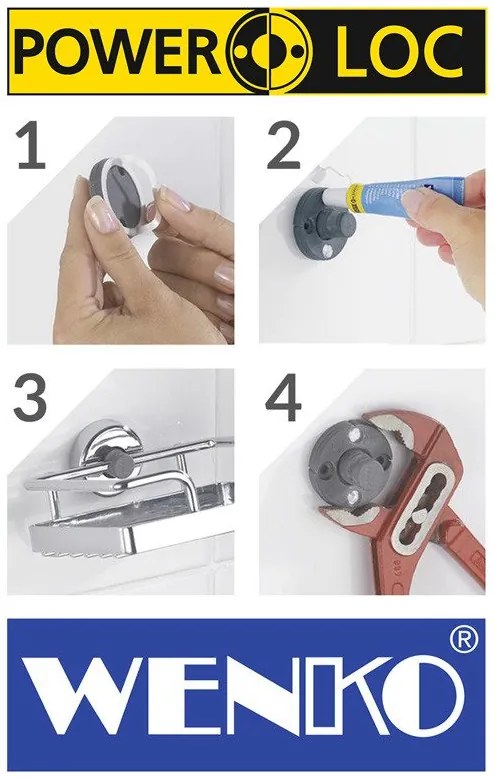 POWER LOC

1

2

3

4

WENKO®