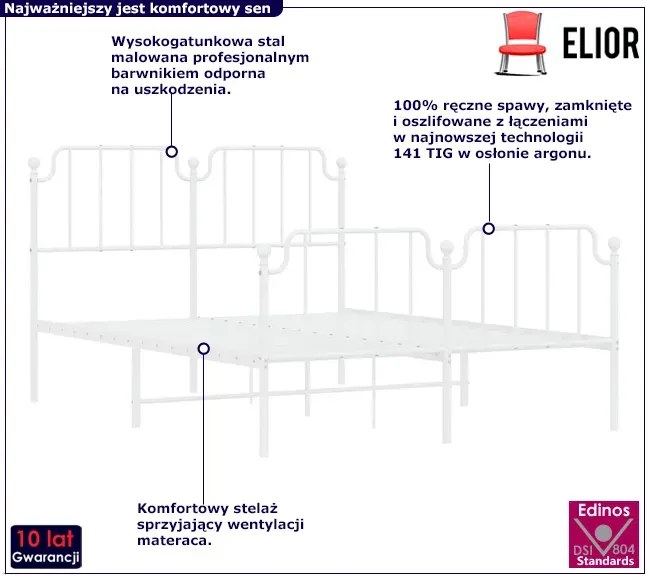 Najważniejszy jest komfortowy sen

ELIOR

Wysokogatunkowa stal malowana profesjonalnym barwnikiem odporna na uszkodzenia.

100% ręczne spawy, zamknięte i oszlifowane z łączeniami w najnowszej technologii 141 TIG w osłonie argonu.

Komfortowy stelaż sprzyjający wentylacji materaca.

10 lat
Gwarancji

Edinos
DSI 804
Standards