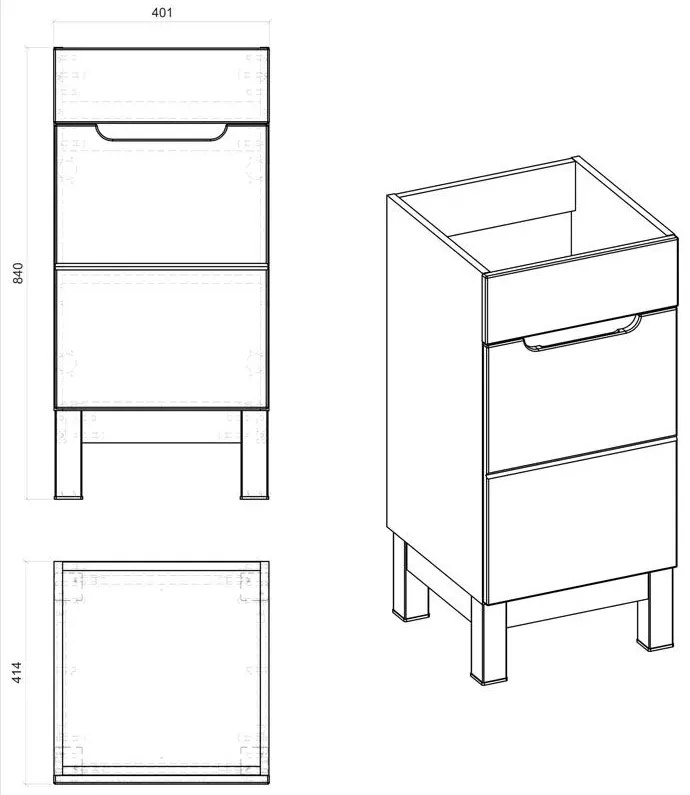 401

840

414