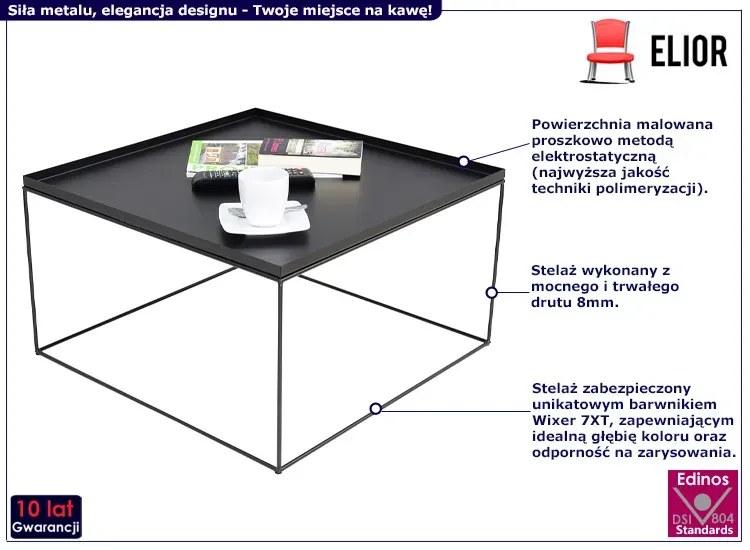 Siła metalu, elegancja designu - Twoje miejsce na kawę!

ELIOR

Powierzchnia malowana proszkowo metodą elektrostatyczną (najwyższa jakość techniki polimeryzacji).

Stelaż wykonany z mocnego i trwałego drutu 8mm.

Stelaż zabezpieczony unikatowym barwnikiem Wixer 7XT, zapewniającym idealną głębię koloru oraz odporność na zarysowania.

10 lat
Gwarancji

Edinos
DSI 804
Standards