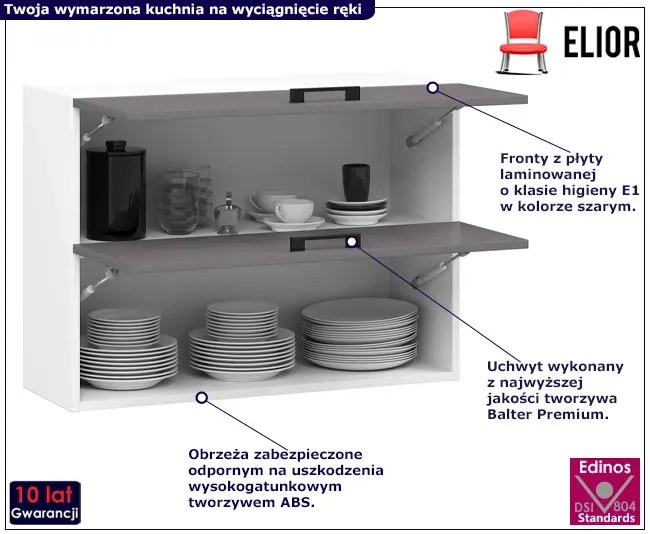 Twoja wymarzona kuchnia na wyciągnięcie ręki

ELIOR

Fronty z płyty laminowanej o klasie higieny E1 w kolorze szarym.

Uchwyt wykonany z najwyższej jakości tworzywa Balter Premium.

Obrzeża zabezpieczone odpornym na uszkodzenia wysokogatunkowym tworzywem ABS.

10 lat Gwarancji

Edinos DSI 804 Standards