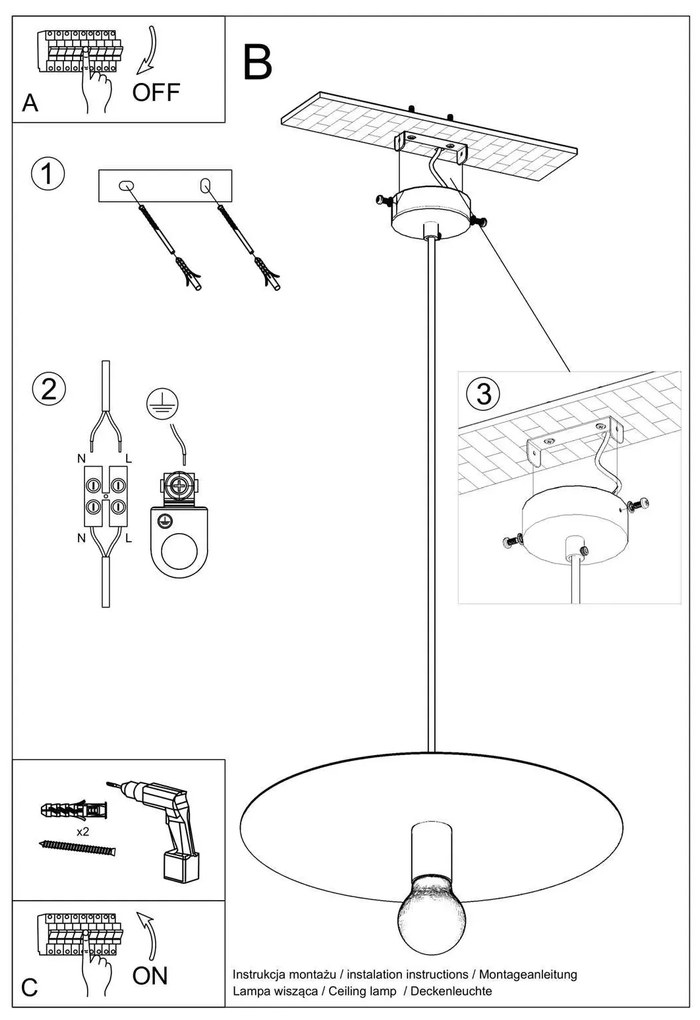 A

OFF

B

1

2

N

L

N

L

3

x2

C

ON

Instrukcja montażu / instalation instructions / Montageanleitung
Lampa wisząca / Ceiling lamp / Deckenleuchte