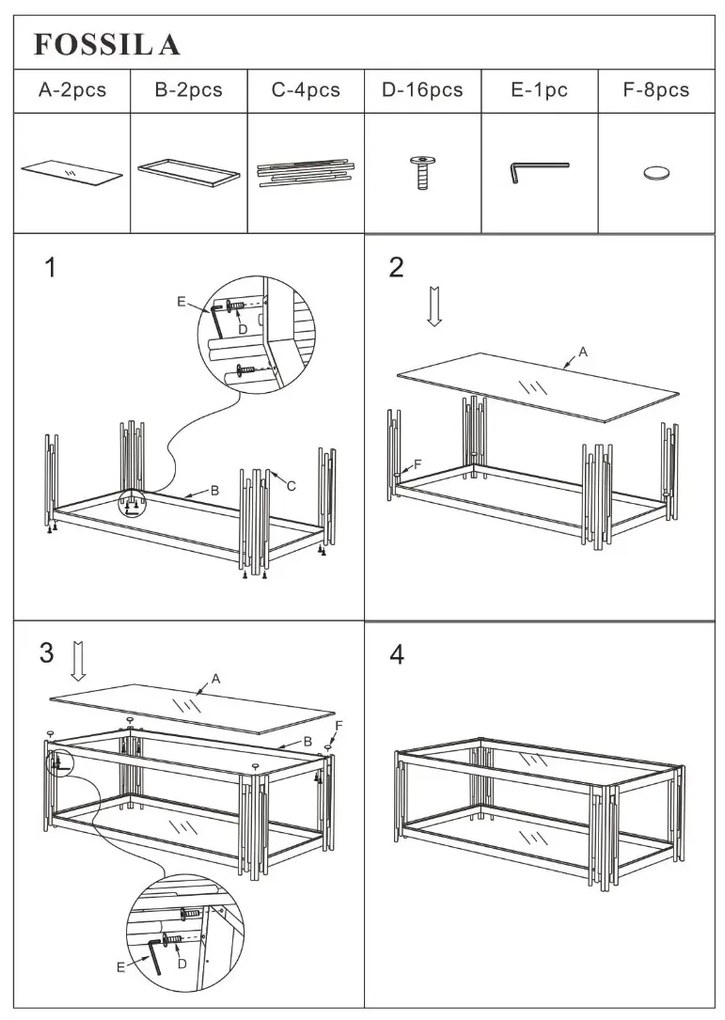 FOSSIL A

| A-2pcs | B-2pcs | C-4pcs | D-16pcs | E-1pc | F-8pcs |
|---|---|---|---|---|---|
| | | | | | |

1

E

D

B

C

2

A

F

3

A

B

F

E

D

4