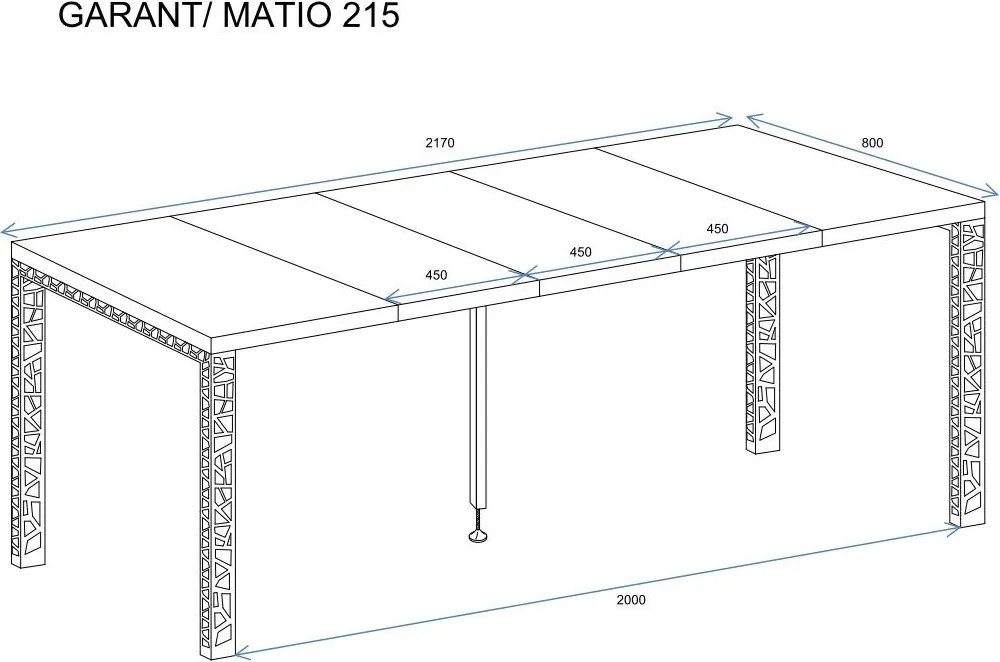 GARANT/ MATIO 215

2170

800

450

450

450

2000