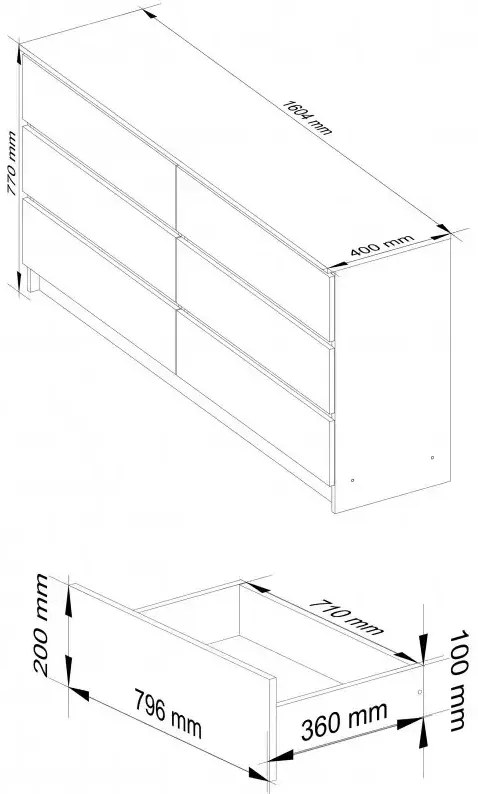 770 mm
1604 mm
400 mm

200 mm
710 mm
100 mm
796 mm
360 mm