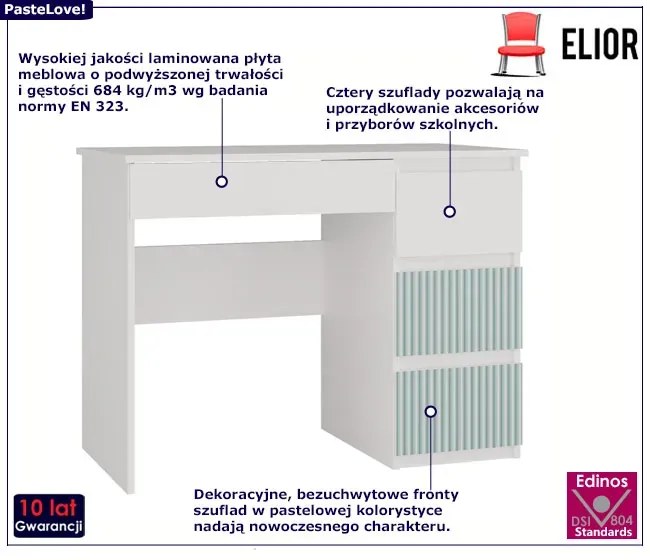 PasteLove!

ELIOR

Wysokiej jakości laminowana płyta meblowa o podwyższonej trwałości i gęstości 684 kg/m3 wg badania normy EN 323.

Cztery szuflady pozwalają na uporządkowanie akcesoriów i przyborów szkolnych.

Dekoracyjne, bezuchwytowe fronty szuflad w pastelowej kolorystyce nadają nowoczesnego charakteru.

10 lat
Gwarancji

Edinos
DSI 804
Standards