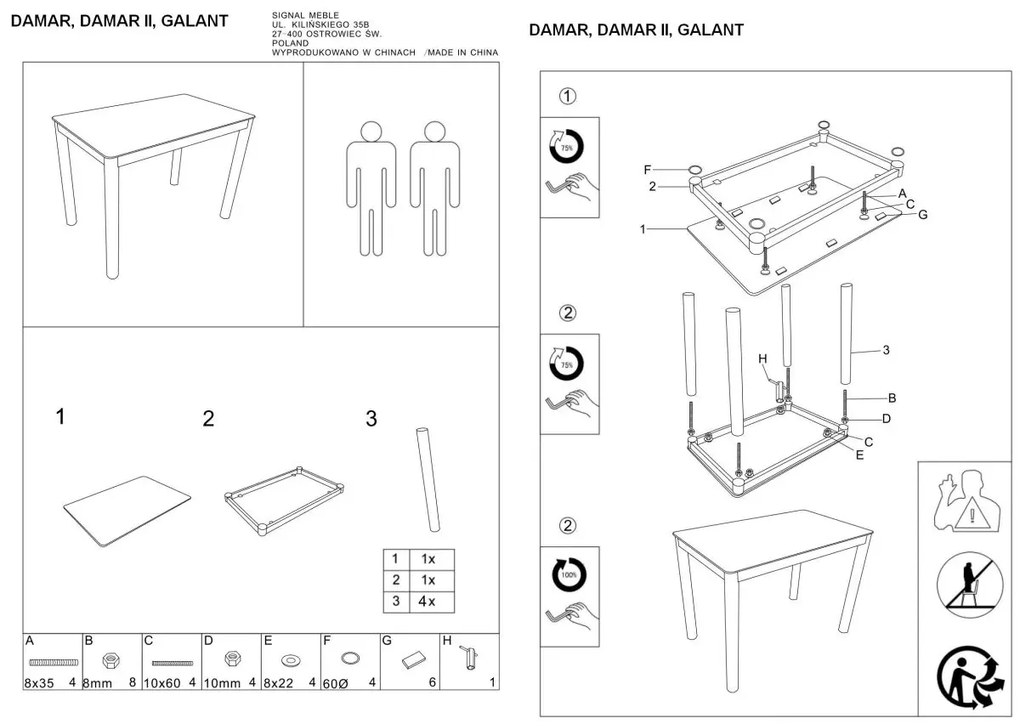 DAMAR, DAMAR II, GALANT

SIGNAL MEBLE
UL. KILIŃSKIEGO 35B
27-400 OSTROWIEC ŚW.
POLAND
WYPRODUKOWANO W CHINACH /MADE IN CHINA

1

2

3

| 1 | 1x |
|---|---|
| 2 | 1x |
| 3 | 4x |

| A | B | C | D | E | F | G | H |
|---|---|---|---|---|---|---|---|
| 8x35 4 | 8mm 8 | 10x60 4 | 10mm 4 | 8x22 4 | 60Ø 4 | 6 | 1 |

DAMAR, DAMAR II, GALANT

1

75%

F
2
1
A
C
G

2

75%

H
3
B
D
C
E

2

100%