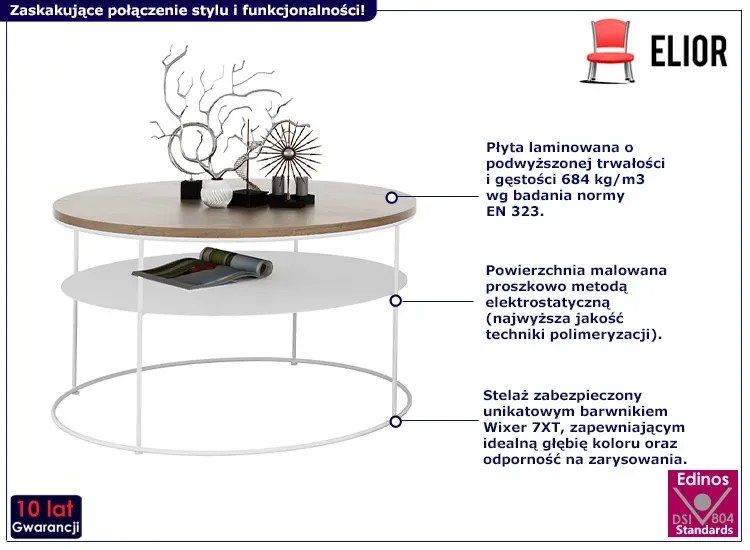 Zaskakujące połączenie stylu i funkcjonalności!

ELIOR

Płyta laminowana o podwyższonej trwałości i gęstości 684 kg/m3 wg badania normy EN 323.

Powierzchnia malowana proszkowo metodą elektrostatyczną (najwyższa jakość techniki polimeryzacji).

Stelaż zabezpieczony unikatowym barwnikiem Wixer 7XT, zapewniającym idealną głębię koloru oraz odporność na zarysowania.

10 lat Gwarancji

Edinos DSI 804 Standards