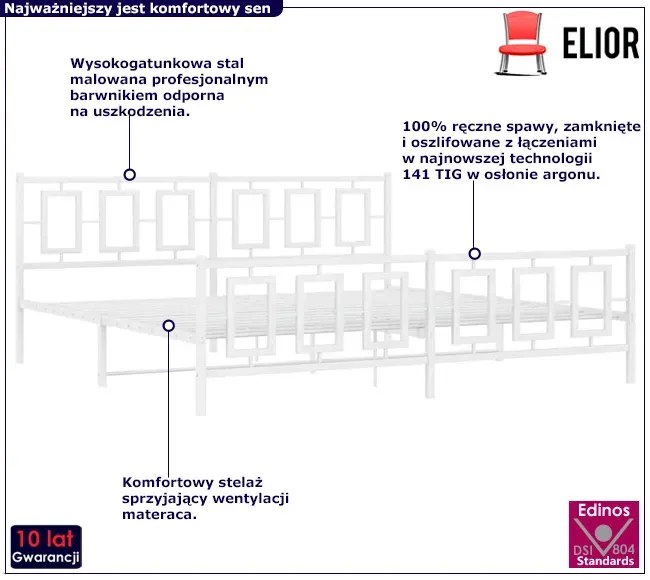 Najważniejszy jest komfortowy sen

ELIOR

Wysokogatunkowa stal malowana profesjonalnym barwnikiem odporna na uszkodzenia.

100% ręczne spawy, zamknięte i oszlifowane z łączeniami w najnowszej technologii 141 TIG w osłonie argonu.

Komfortowy stelaż sprzyjający wentylacji materaca.

10 lat
Gwarancji

Edinos
DSI 804
Standards