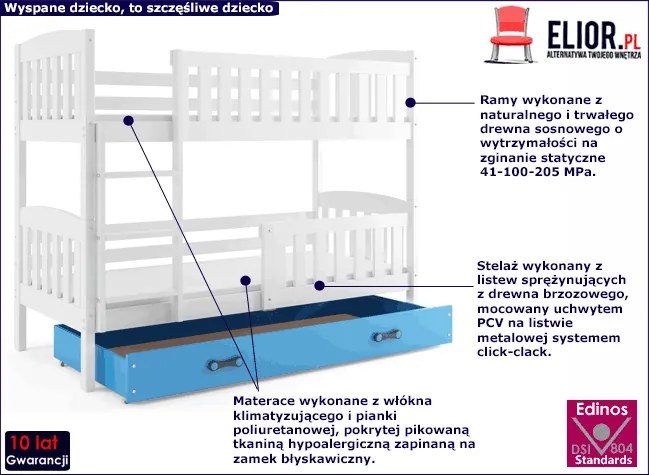 Wyspane dziecko, to szczęśliwe dziecko

ELIOR.PL
ALTERNATYWA TWOJEGO WNĘTRZA

Ramy wykonane z naturalnego i trwałego drewna sosnowego o wytrzymałości na zginanie statyczne 41-100-205 MPa.

Stelaż wykonany z listew sprężynujących z drewna brzozowego, mocowany uchwytem PCV na listwie metalowej systemem click-clack.

Materace wykonane z włókna klimatyzującego i pianki poliuretanowej, pokrytej pikowaną tkaniną hypoalergiczną zapinaną na zamek błyskawiczny.

10 lat
Gwarancji

Edinos
DSI 804
Standards