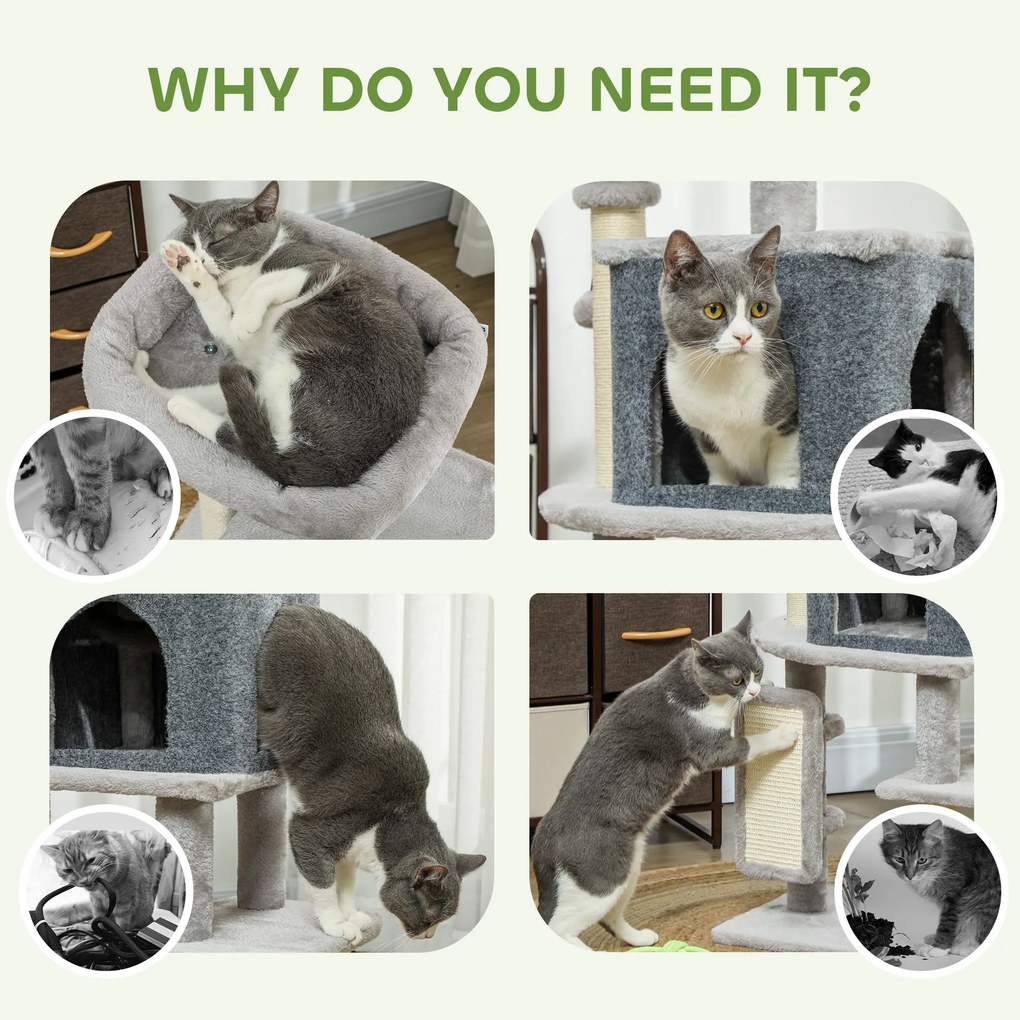 WHY DO YOU NEED IT?