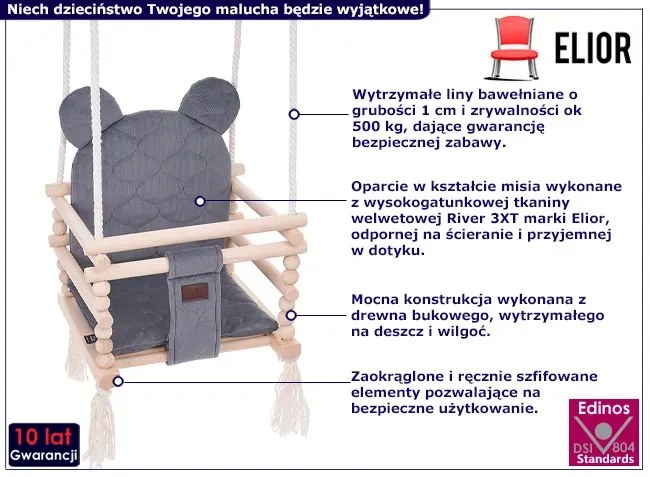 Niech dzieciństwo Twojego malucha będzie wyjątkowe!

ELIOR

Wytrzymałe liny bawełniane o grubości 1 cm i zrywalności ok 500 kg, dające gwarancję bezpiecznej zabawy.

Oparcie w kształcie misia wykonane z wysokogatunkowej tkaniny welwetowej River 3XT marki Elior, odpornej na ścieranie i przyjemnej w dotyku.

Mocna konstrukcja wykonana z drewna bukowego, wytrzymałego na deszcz i wilgoć.

Zaokrąglone i ręcznie szfifowane elementy pozwalające na bezpieczne użytkowanie.

10 lat Gwarancji

Edinos DSI 804 Standards