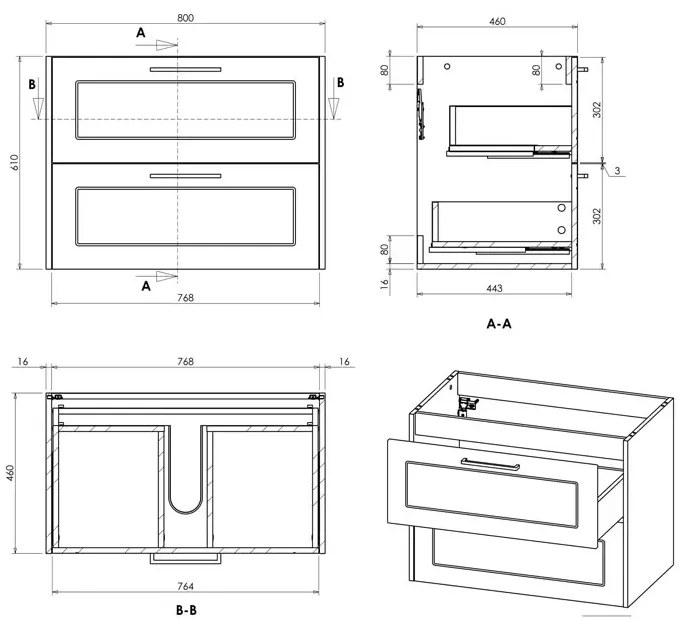 800

A

B

B

610

A

768

460

80

80

302

3

302

80

16

443

A-A

16

768

16

460

764

B-B