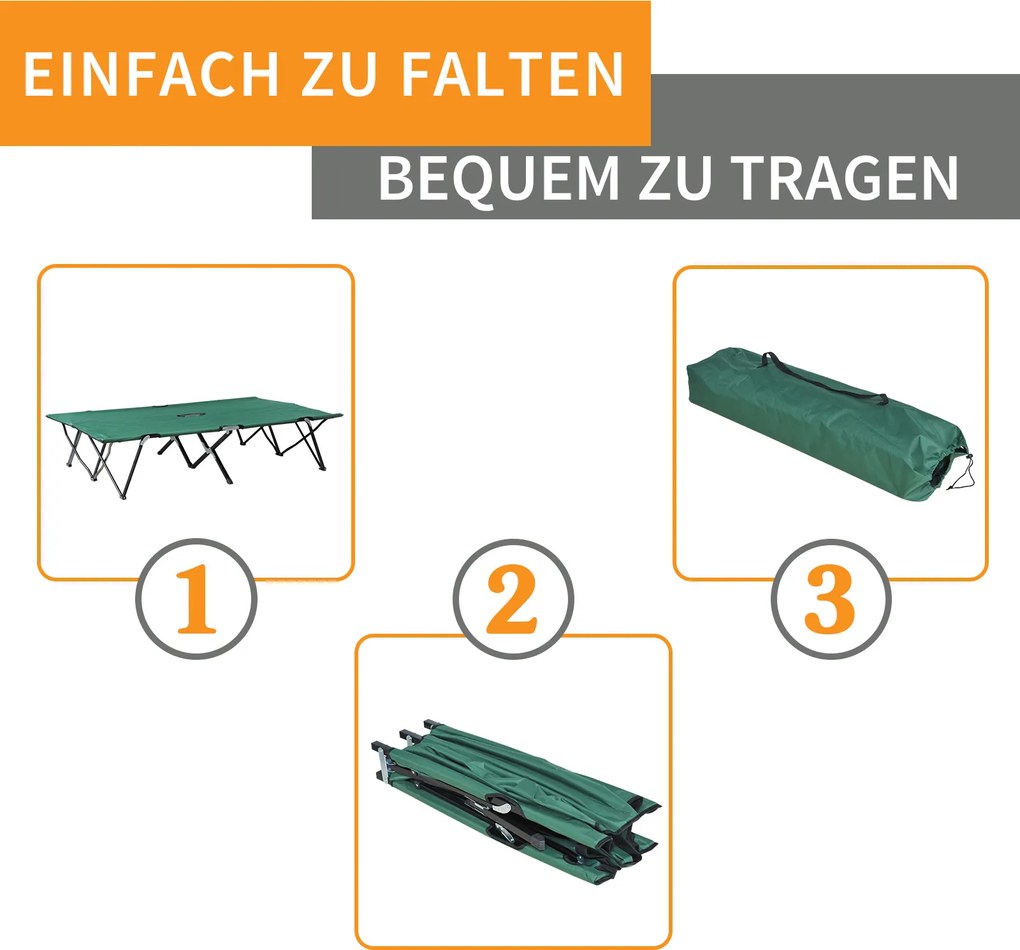 EINFACH ZU FALTEN

BEQUEM ZU TRAGEN

1

2

3