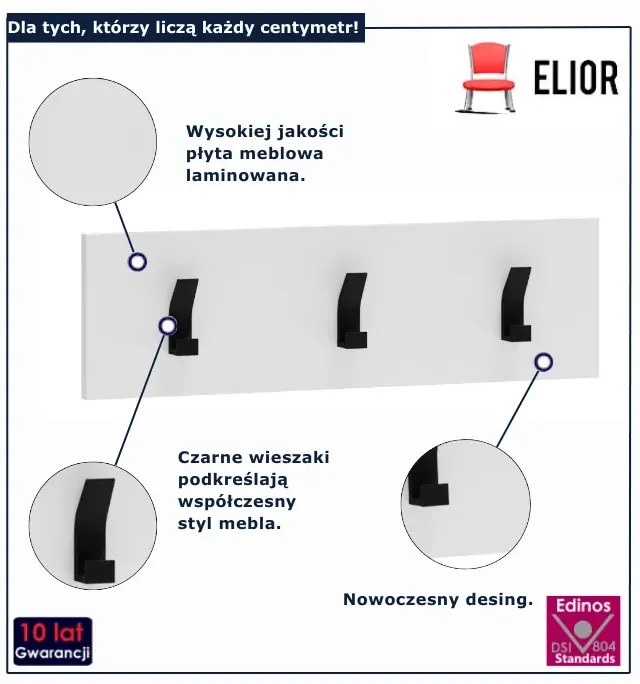 Dla tych, którzy liczą każdy centymetr!

ELIOR

Wysokiej jakości płyta meblowa laminowana.

Czarne wieszaki podkreślają współczesny styl mebla.

Nowoczesny desing.

10 lat Gwarancji

Edinos DSI 804 Standards