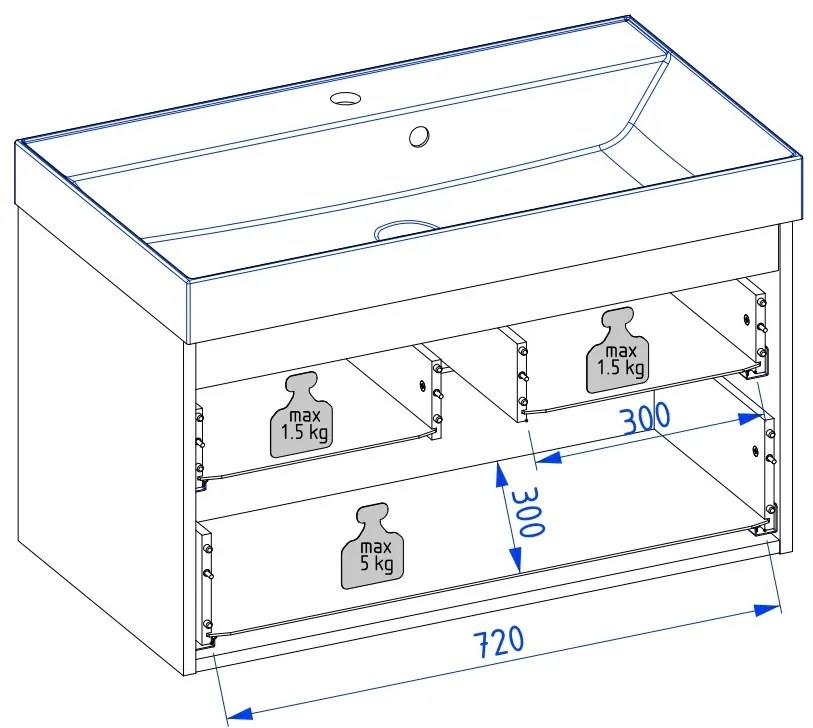 max
1.5 kg

max
1.5 kg

300

300

max
5 kg

720