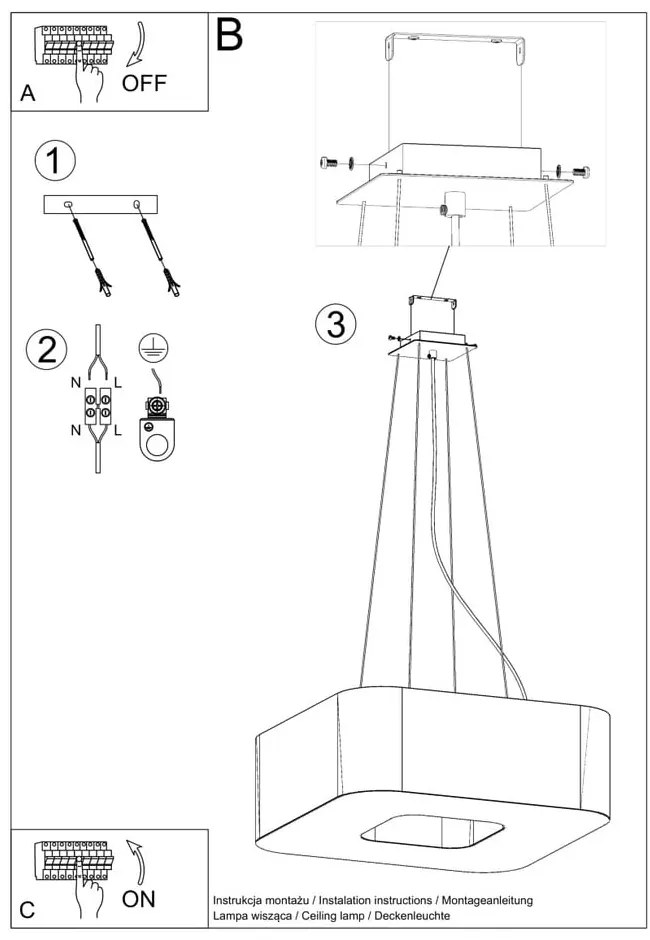 A
OFF

B

1

2
N L
N L

3

C
ON

Instrukcja montażu / Instalation instructions / Montageanleitung
Lampa wisząca / Ceiling lamp / Deckenleuchte