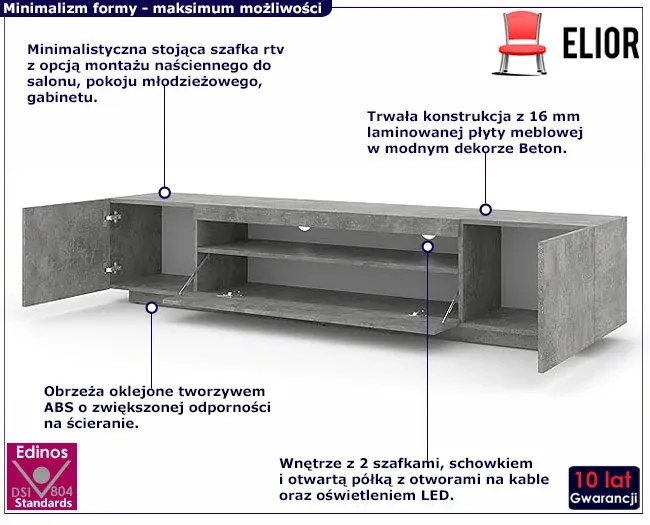 Minimalizm formy - maksimum możliwości

ELIOR

Minimalistyczna stojąca szafka rtv z opcją montażu naściennego do salonu, pokoju młodzieżowego, gabinetu.

Trwała konstrukcja z 16 mm laminowanej płyty meblowej w modnym dekorze Beton.

Obrzeża oklejone tworzywem ABS o zwiększonej odporności na ścieranie.

Wnętrze z 2 szafkami, schowkiem i otwartą półką z otworami na kable oraz oświetleniem LED.

Edinos
DSI 804
Standards

10 lat
Gwarancji