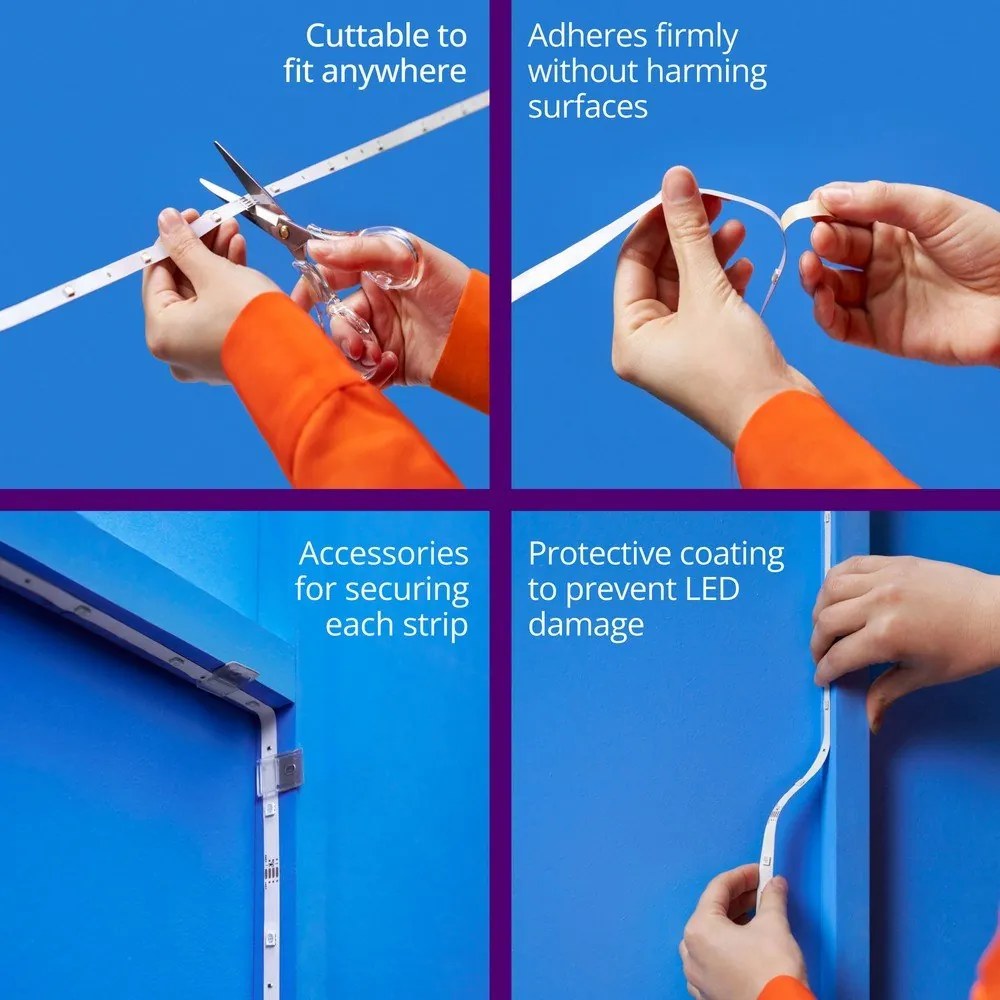 Cuttable to fit anywhere

Adheres firmly without harming surfaces

Accessories for securing each strip

Protective coating to prevent LED damage