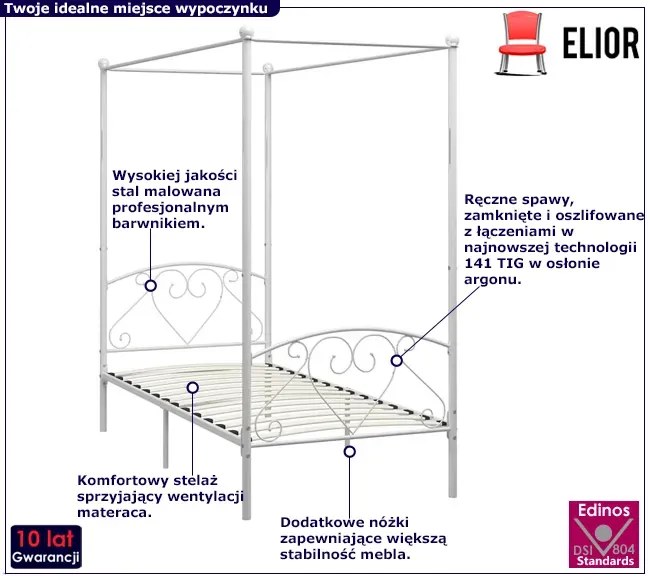 Twoje idealne miejsce wypoczynku

ELIOR

Wysokiej jakości stal malowana profesjonalnym barwnikiem.

Ręczne spawy, zamknięte i oszlifowane z łączeniami w najnowszej technologii 141 TIG w osłonie argonu.

Komfortowy stelaż sprzyjający wentylacji materaca.

Dodatkowe nóżki zapewniające większą stabilność mebla.

10 lat
Gwarancji

Edinos
DSI 804
Standards