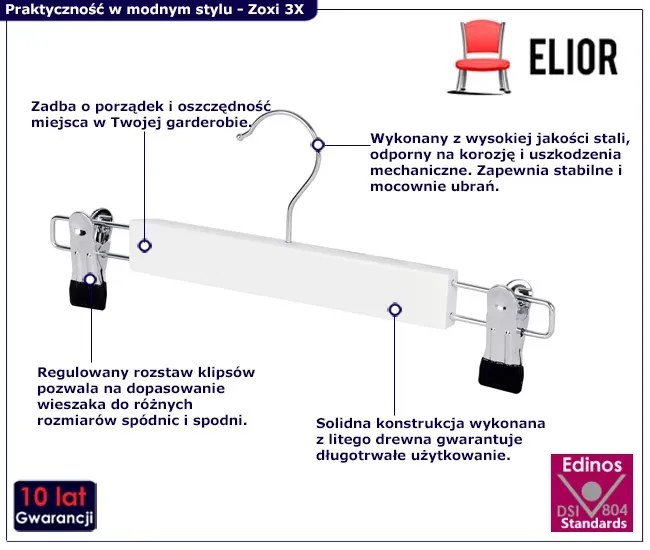 Praktyczność w modnym stylu - Zoxi 3X

ELIOR

Zadba o porządek i oszczędność miejsca w Twojej garderobie.

Wykonany z wysokiej jakości stali, odporny na korozję i uszkodzenia mechaniczne. Zapewnia stabilne i mocownie ubrań.

Regulowany rozstaw klipsów pozwala na dopasowanie wieszaka do różnych rozmiarów spódnic i spodni.

Solidna konstrukcja wykonana z litego drewna gwarantuje długotrwałe użytkowanie.

10 lat Gwarancji

Edinos DSI 804 Standards