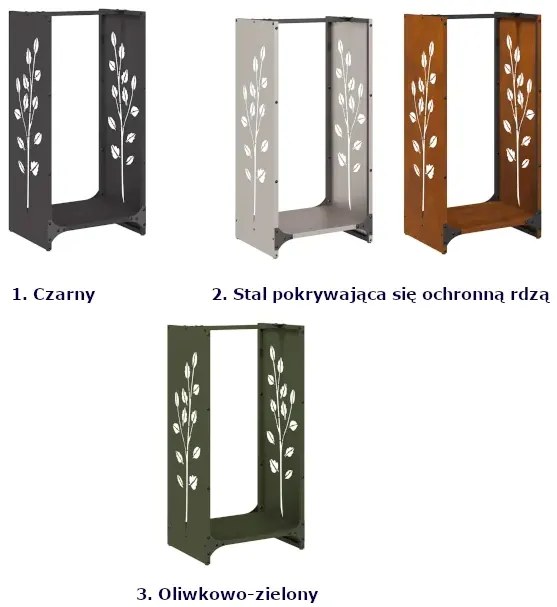 1. Czarny

2. Stal pokrywająca się ochronną rdzą

3. Oliwkowo-zielony