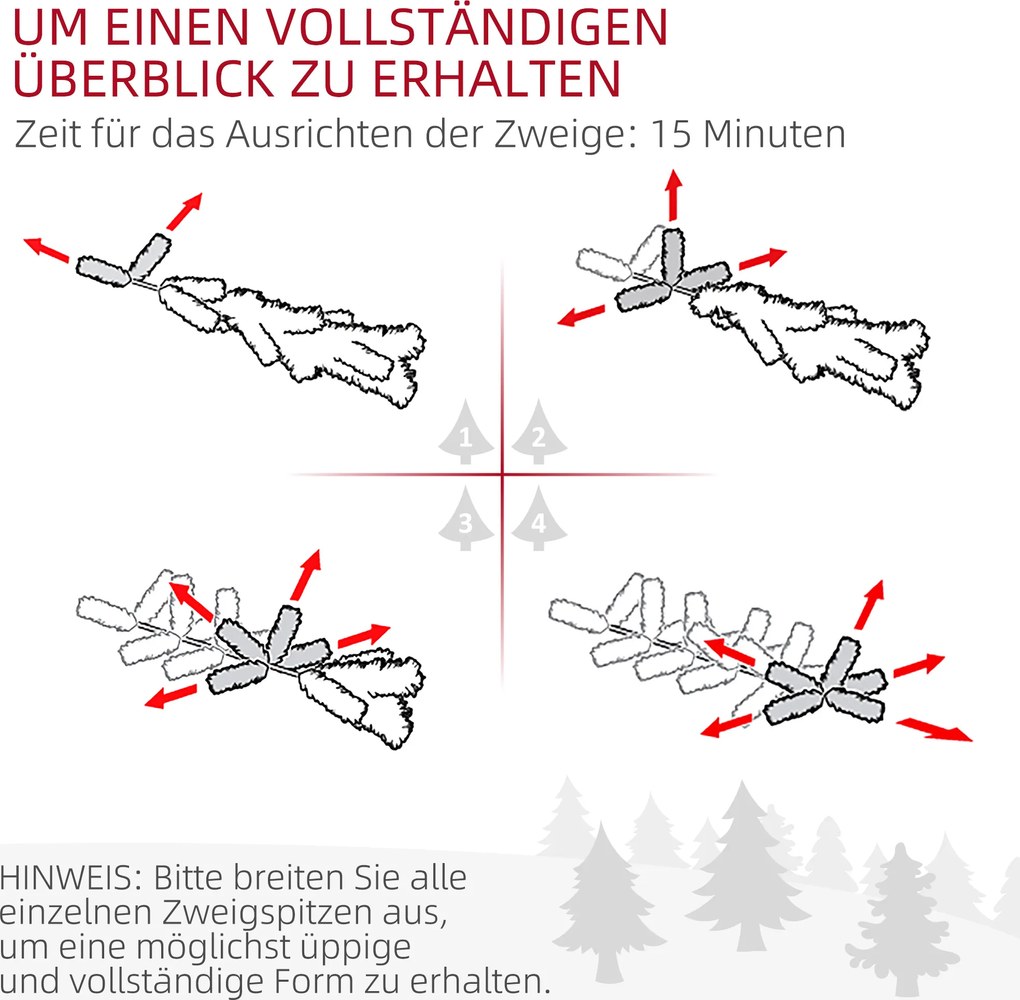 UM EINEN VOLLSTÄNDIGEN ÜBERBLICK ZU ERHALTEN

Zeit für das Ausrichten der Zweige: 15 Minuten

1
2
3
4

HINWEIS: Bitte breiten Sie alle einzelnen Zweigspitzen aus, um eine möglichst üppige und vollständige Form zu erhalten.