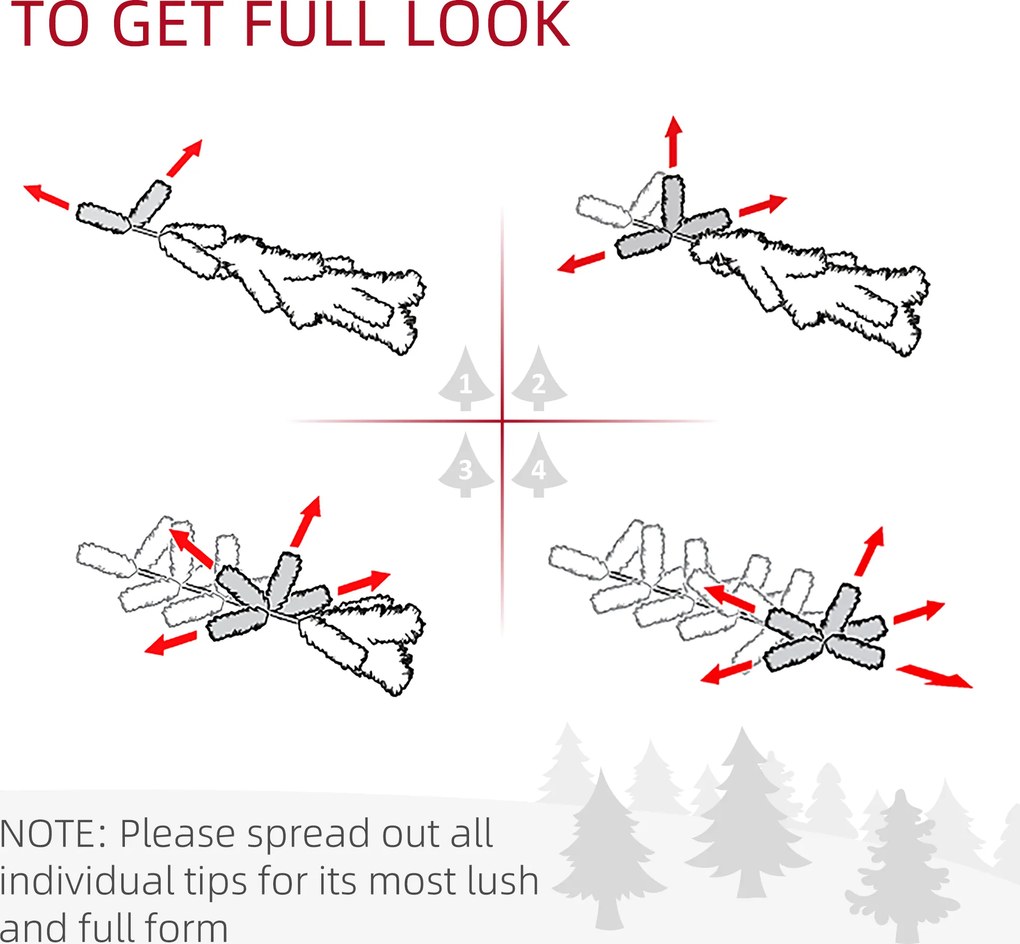 TO GET FULL LOOK

1 2
3 4

NOTE: Please spread out all individual tips for its most lush and full form