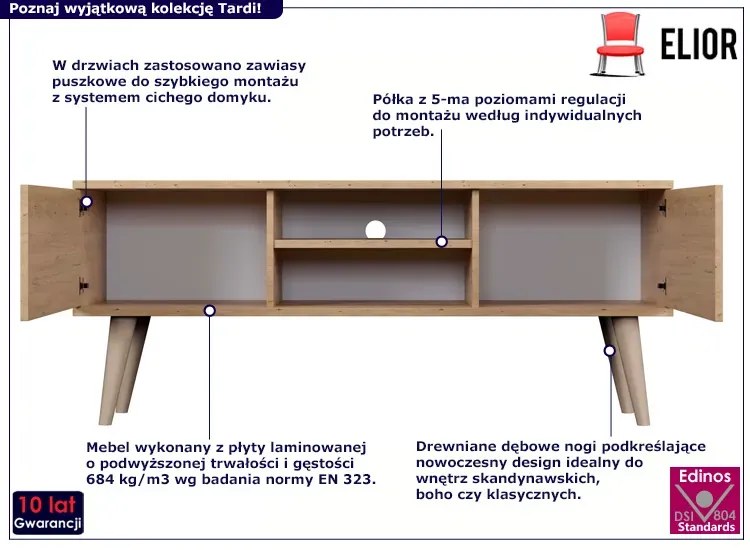 Poznaj wyjątkową kolekcję Tardi!

ELIOR

W drzwiach zastosowano zawiasy puszkowe do szybkiego montażu z systemem cichego domyku.

Półka z 5-ma poziomami regulacji do montażu według indywidualnych potrzeb.

Mebel wykonany z płyty laminowanej o podwyższonej trwałości i gęstości 684 kg/m3 wg badania normy EN 323.

Drewniane dębowe nogi podkreślające nowoczesny design idealny do wnętrz skandynawskich, boho czy klasycznych.

10 lat
Gwarancji

Edinos
DSI 804
Standards