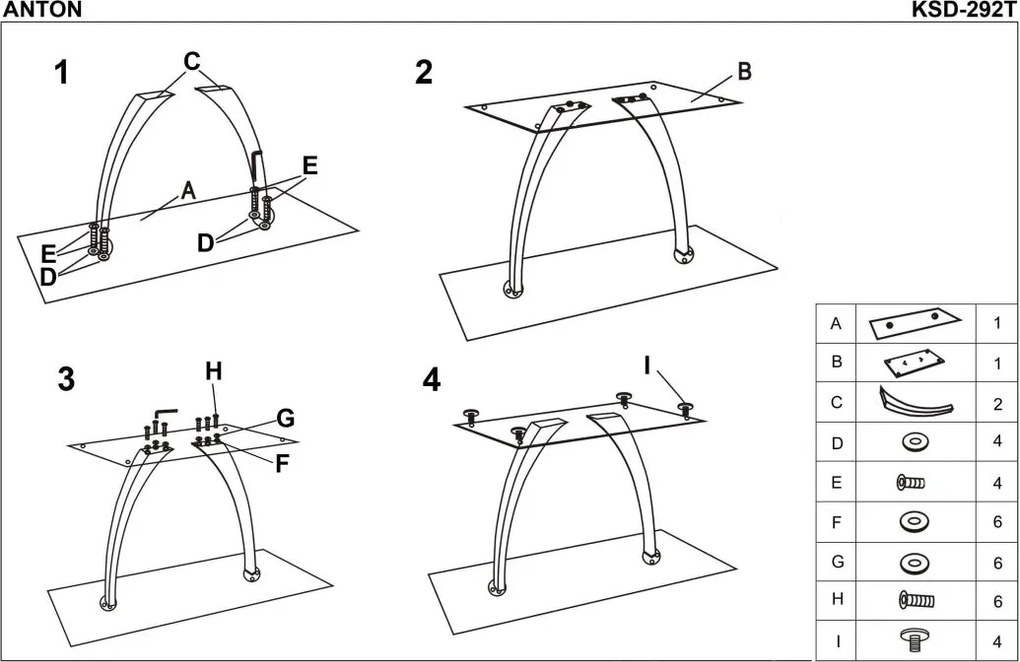 ANTON

KSD-292T

1

C

A

E

D

E

D

2

B

3

H

G

F

4

I

| A | | 1 |
|---|---|---|
| B | | 1 |
| C | | 2 |
| D | | 4 |
| E | | 4 |
| F | | 6 |
| G | | 6 |
| H | | 6 |
| I | | 4 |