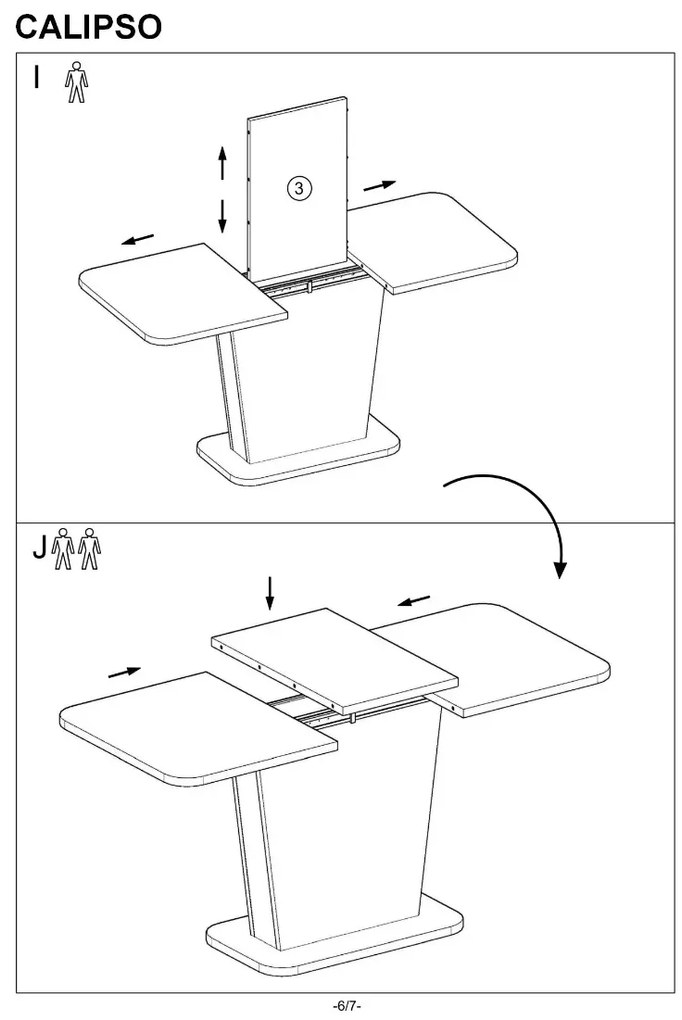 CALIPSO

I

3

J

-6/7-