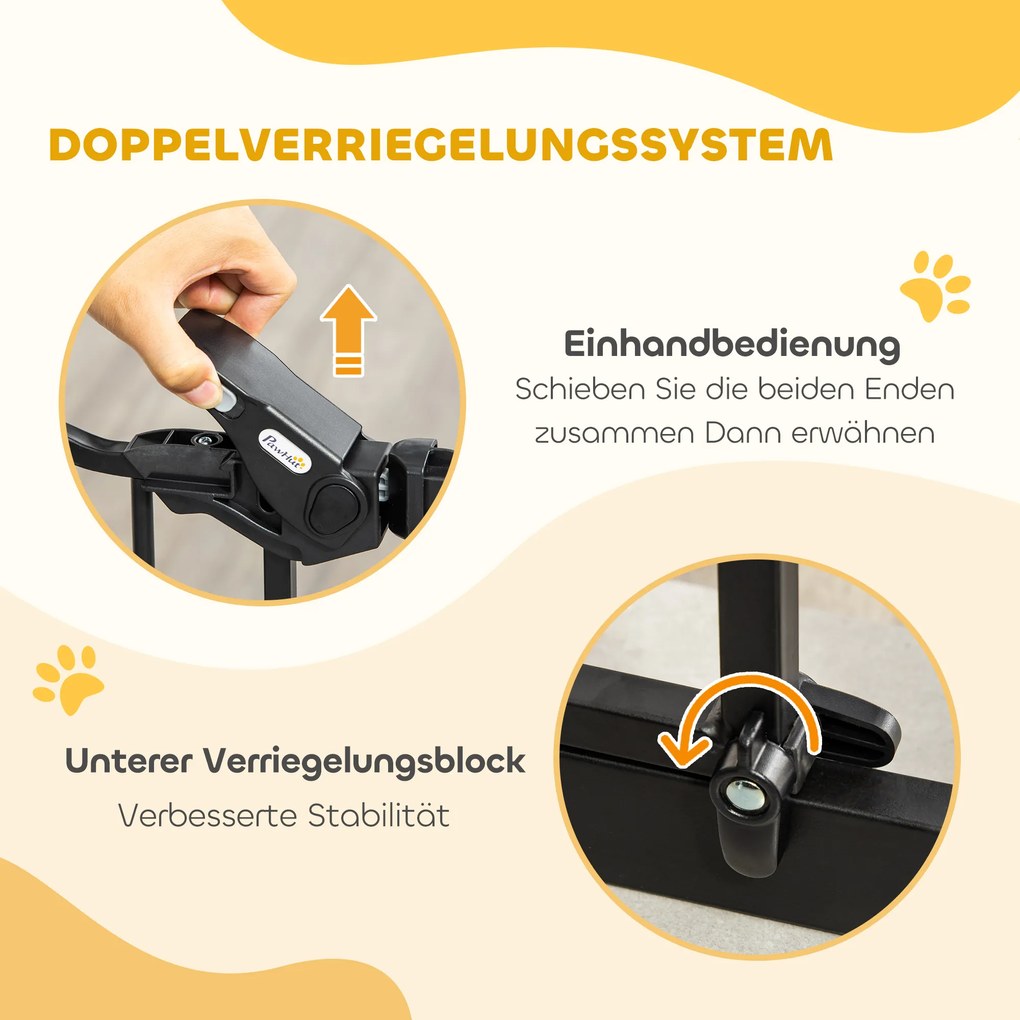 DOPPELVERRIEGELUNGSSYSTEM

PawHut

Einhandbedienung
Schieben Sie die beiden Enden zusammen Dann erwähnen

Unterer Verriegelungsblock
Verbesserte Stabilität