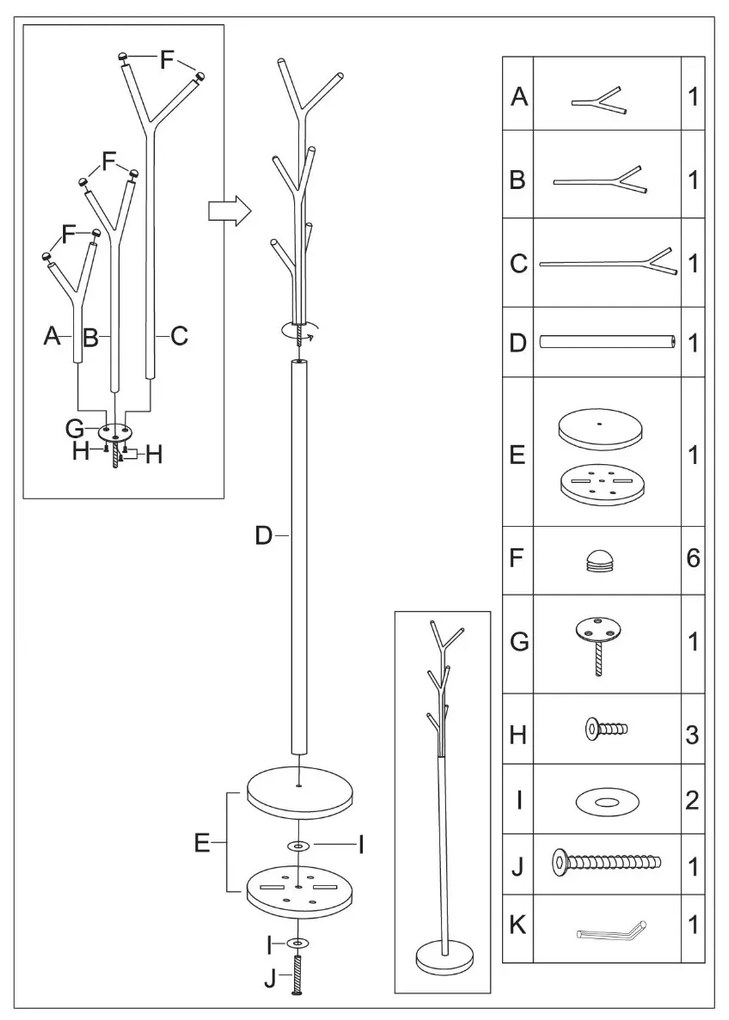 F
F
F
A
B
C
G
H
H
D
E
I
I
J

| A | | 1 |
|---|---|---|
| B | | 1 |
| C | | 1 |
| D | | 1 |
| E | | 1 |
| F | | 6 |
| G | | 1 |
| H | | 3 |
| I | | 2 |
| J | | 1 |
| K | | 1 |