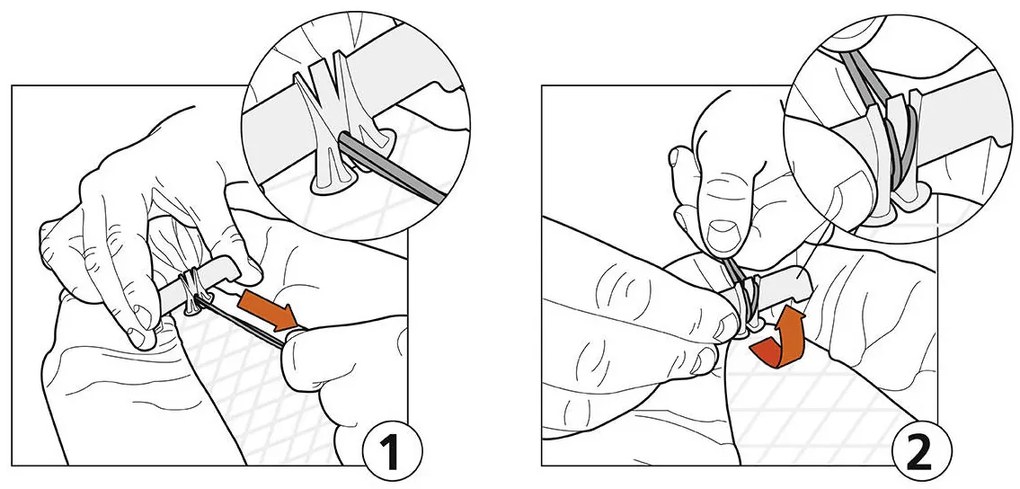 1

2