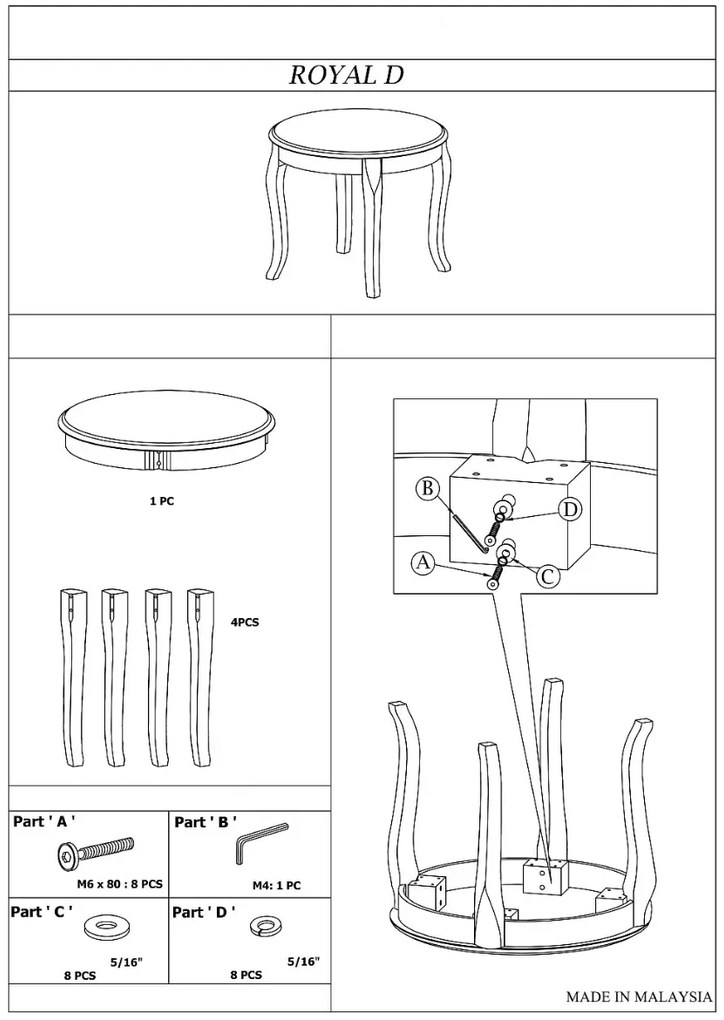 ROYAL D

1 PC

4PCS

Part ' A '
M6 x 80 : 8 PCS

Part ' B '
M4: 1 PC

Part ' C '
5/16"
8 PCS

Part ' D '
5/16"
8 PCS

B
D
A
C

MADE IN MALAYSIA