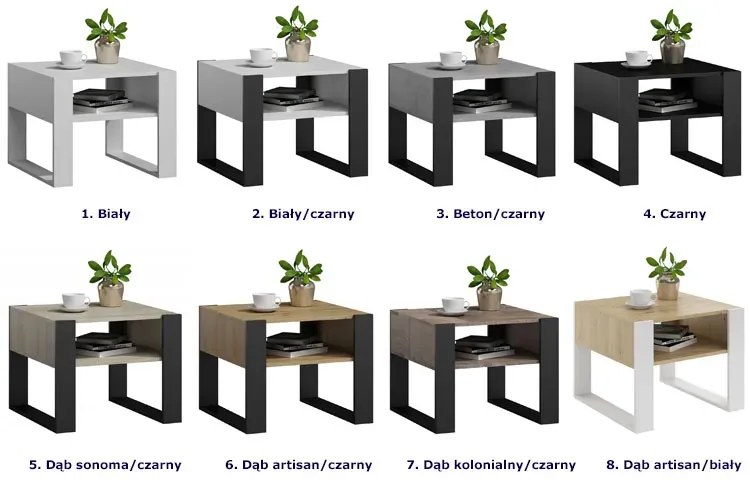 1. Biały

2. Biały/czarny

3. Beton/czarny

4. Czarny

5. Dąb sonoma/czarny

6. Dąb artisan/czarny

7. Dąb kolonialny/czarny

8. Dąb artisan/biały