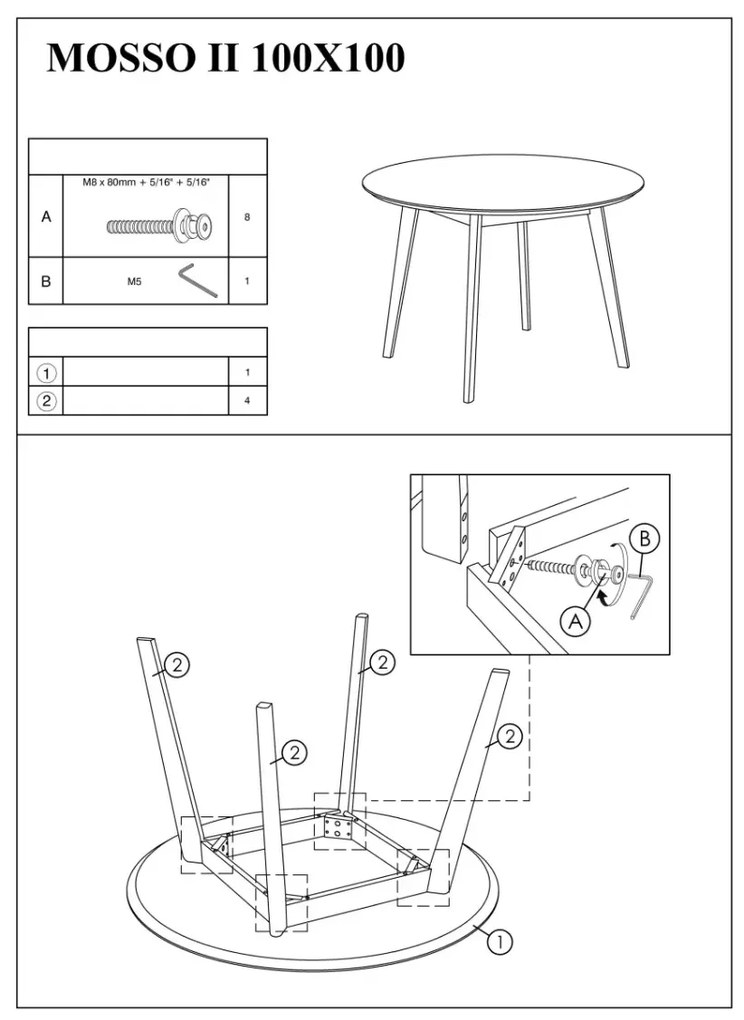 MOSSO II 100X100

| | | |
|---|---|---|
| A | M8 x 80mm + 5/16" + 5/16" | 8 |
| B | M5 | 1 |

| | | |
|---|---|---|
| 1 | | 1 |
| 2 | | 4 |

B
A
2
2
2
2
1