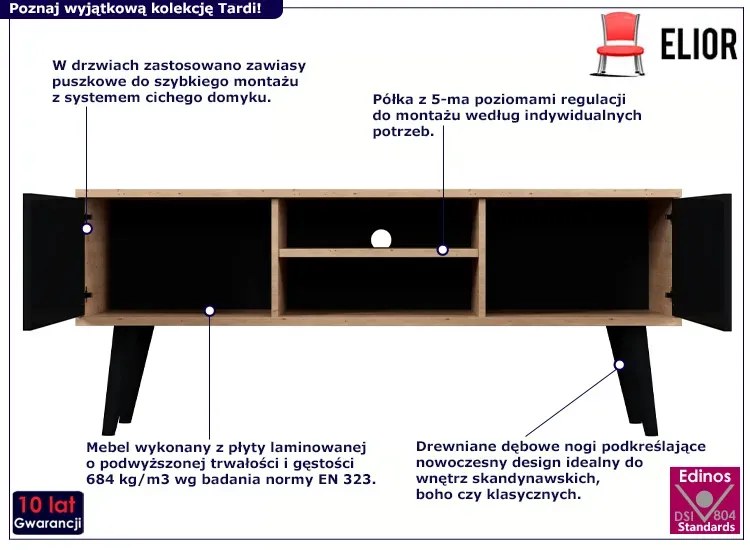 Poznaj wyjątkową kolekcję Tardi!

ELIOR

W drzwiach zastosowano zawiasy puszkowe do szybkiego montażu z systemem cichego domyku.

Półka z 5-ma poziomami regulacji do montażu według indywidualnych potrzeb.

Mebel wykonany z płyty laminowanej o podwyższonej trwałości i gęstości 684 kg/m3 wg badania normy EN 323.

Drewniane dębowe nogi podkreślające nowoczesny design idealny do wnętrz skandynawskich, boho czy klasycznych.

10 lat
Gwarancji

Edinos
DSI 804
Standards