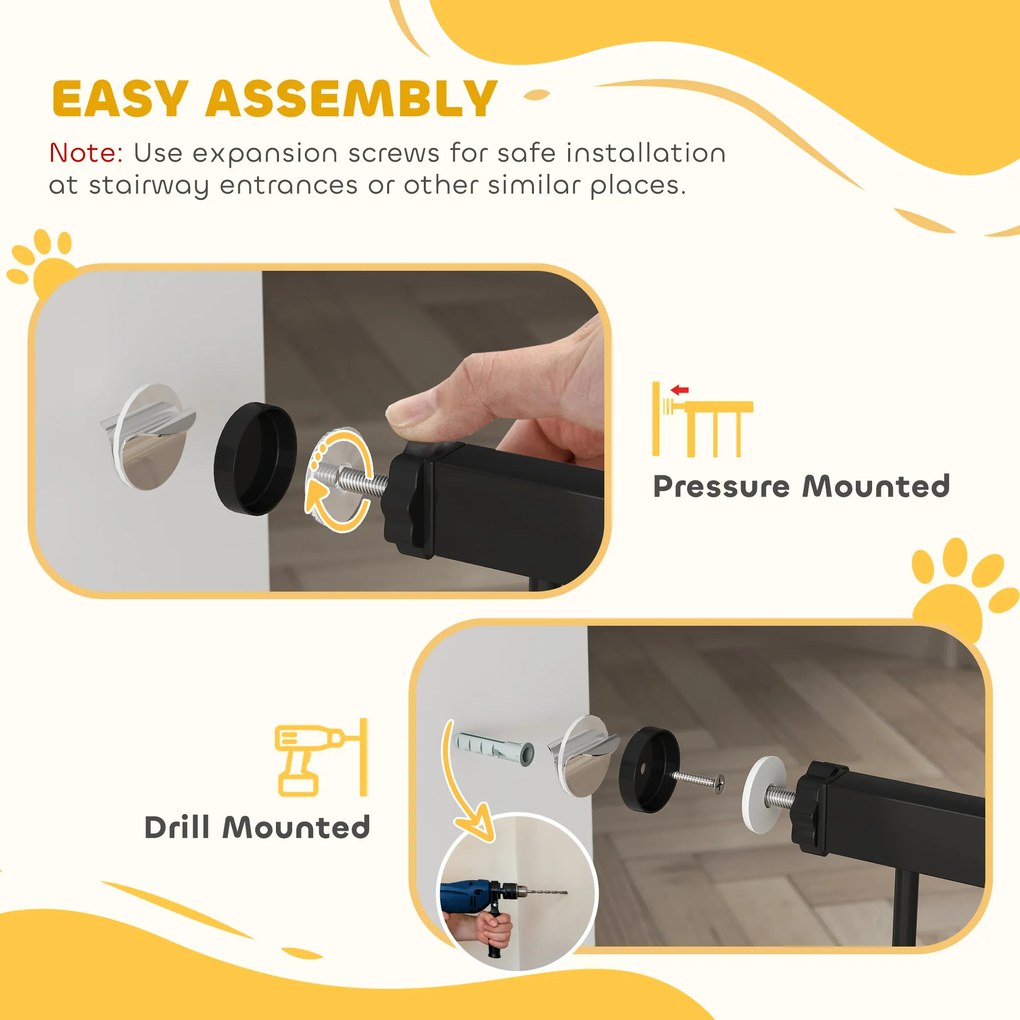 EASY ASSEMBLY

Note: Use expansion screws for safe installation at stairway entrances or other similar places.

Pressure Mounted

Drill Mounted