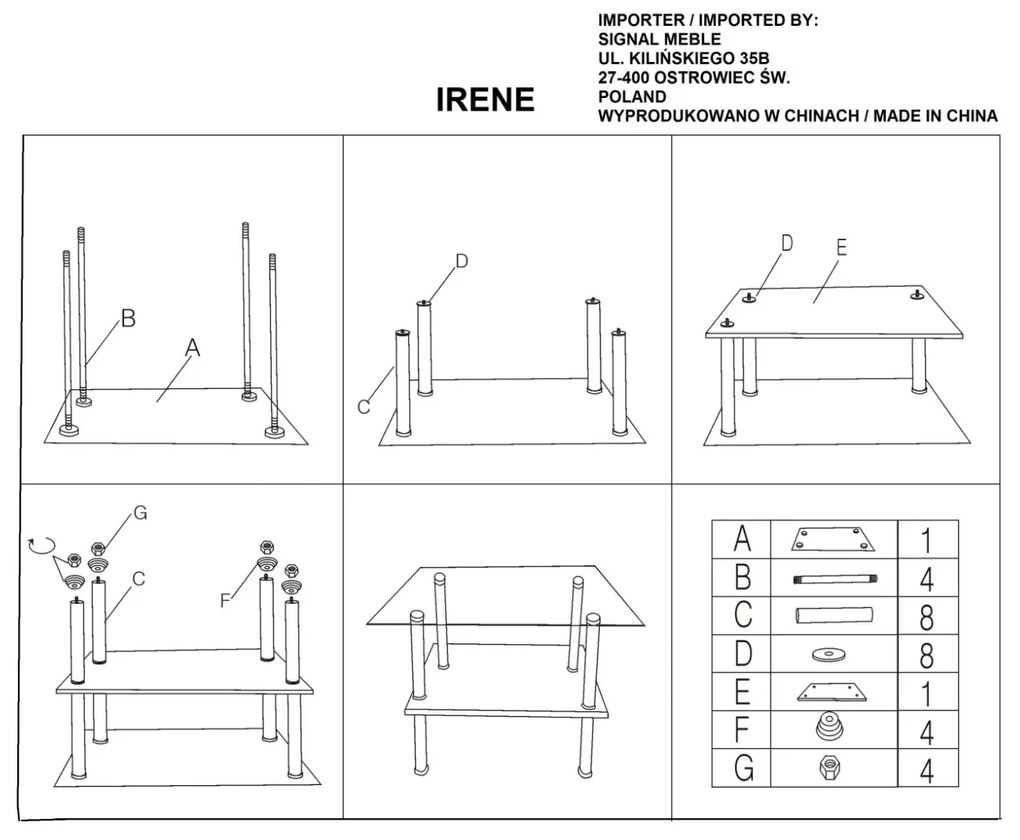 IRENE

IMPORTER / IMPORTED BY:
SIGNAL MEBLE
UL. KILIŃSKIEGO 35B
27-400 OSTROWIEC ŚW.
POLAND
WYPRODUKOWANO W CHINACH / MADE IN CHINA

B
A

D
C

D
E

G
C
F

| A | | 1 |
|---|---|---|
| B | | 4 |
| C | | 8 |
| D | | 8 |
| E | | 1 |
| F | | 4 |
| G | | 4 |