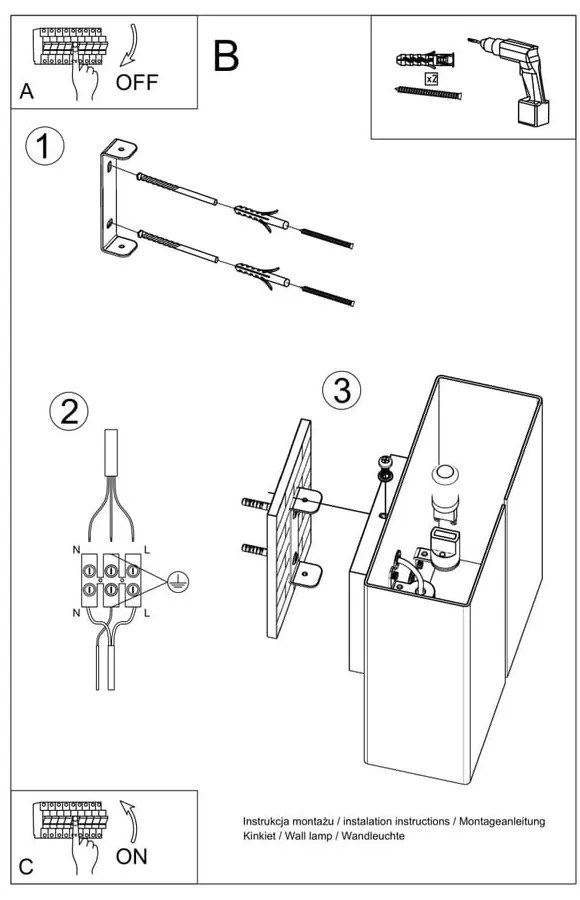 A
OFF

B

x2

1

2

N
L
N
L

3

C
ON

Instrukcja montażu / instalation instructions / Montageanleitung
Kinkiet / Wall lamp / Wandleuchte