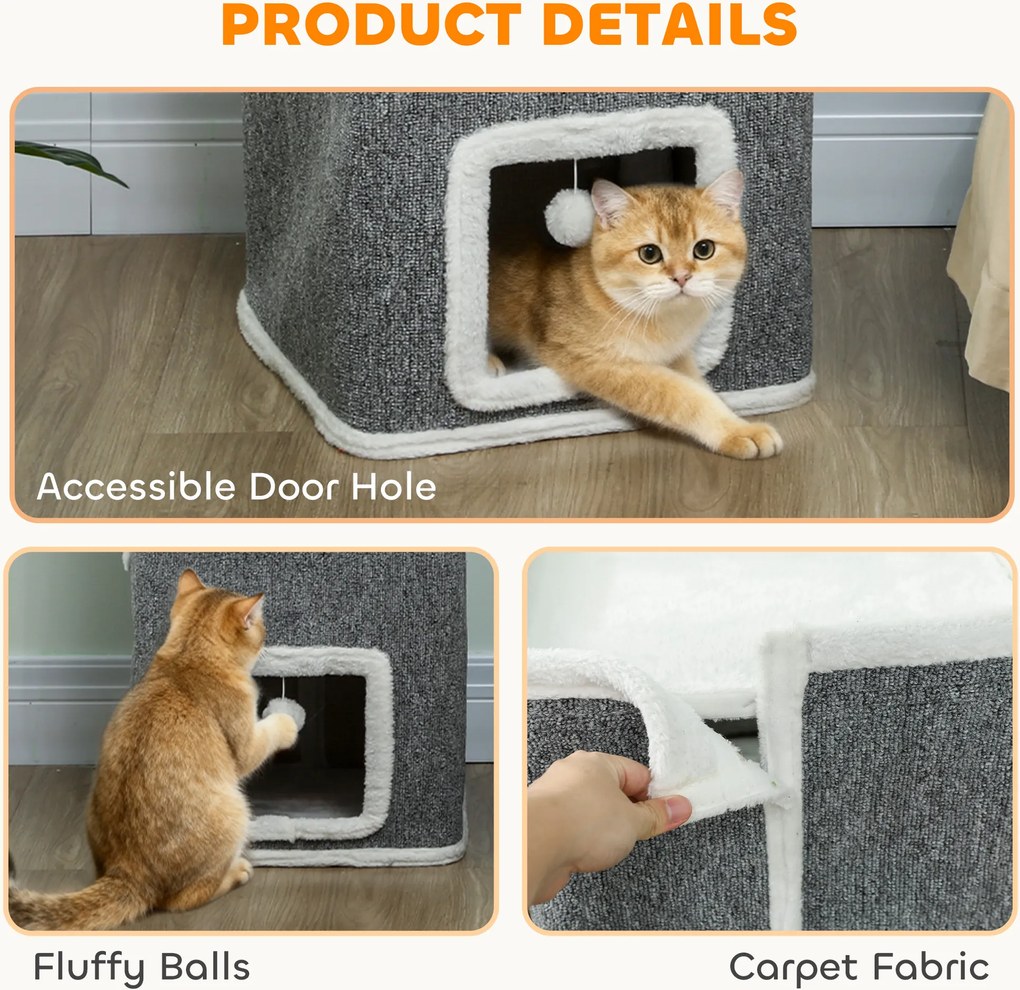 PRODUCT DETAILS

Accessible Door Hole

Fluffy Balls

Carpet Fabric