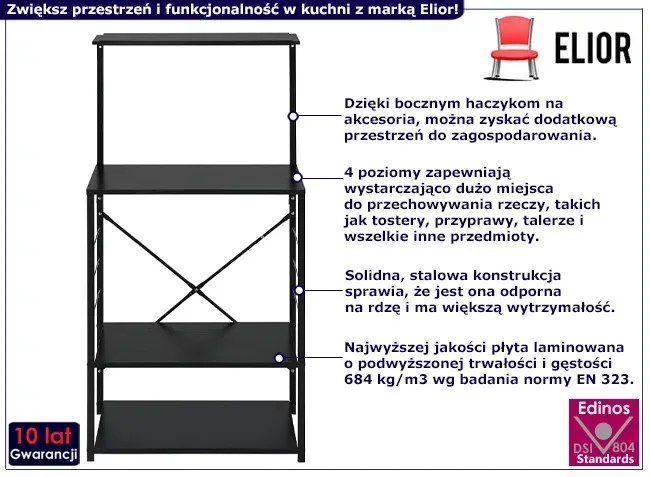 Zwiększ przestrzeń i funkcjonalność w kuchni z marką Elior!

ELIOR

Dzięki bocznym haczykom na akcesoria, można zyskać dodatkową przestrzeń do zagospodarowania.

4 poziomy zapewniają wystarczająco dużo miejsca do przechowywania rzeczy, takich jak tostery, przyprawy, talerze i wszelkie inne przedmioty.

Solidna, stalowa konstrukcja sprawia, że jest ona odporna na rdzę i ma większą wytrzymałość.

Najwyższej jakości płyta laminowana o podwyższonej trwałości i gęstości 684 kg/m3 wg badania normy EN 323.

10 lat Gwarancji

Edinos DSI 804 Standards